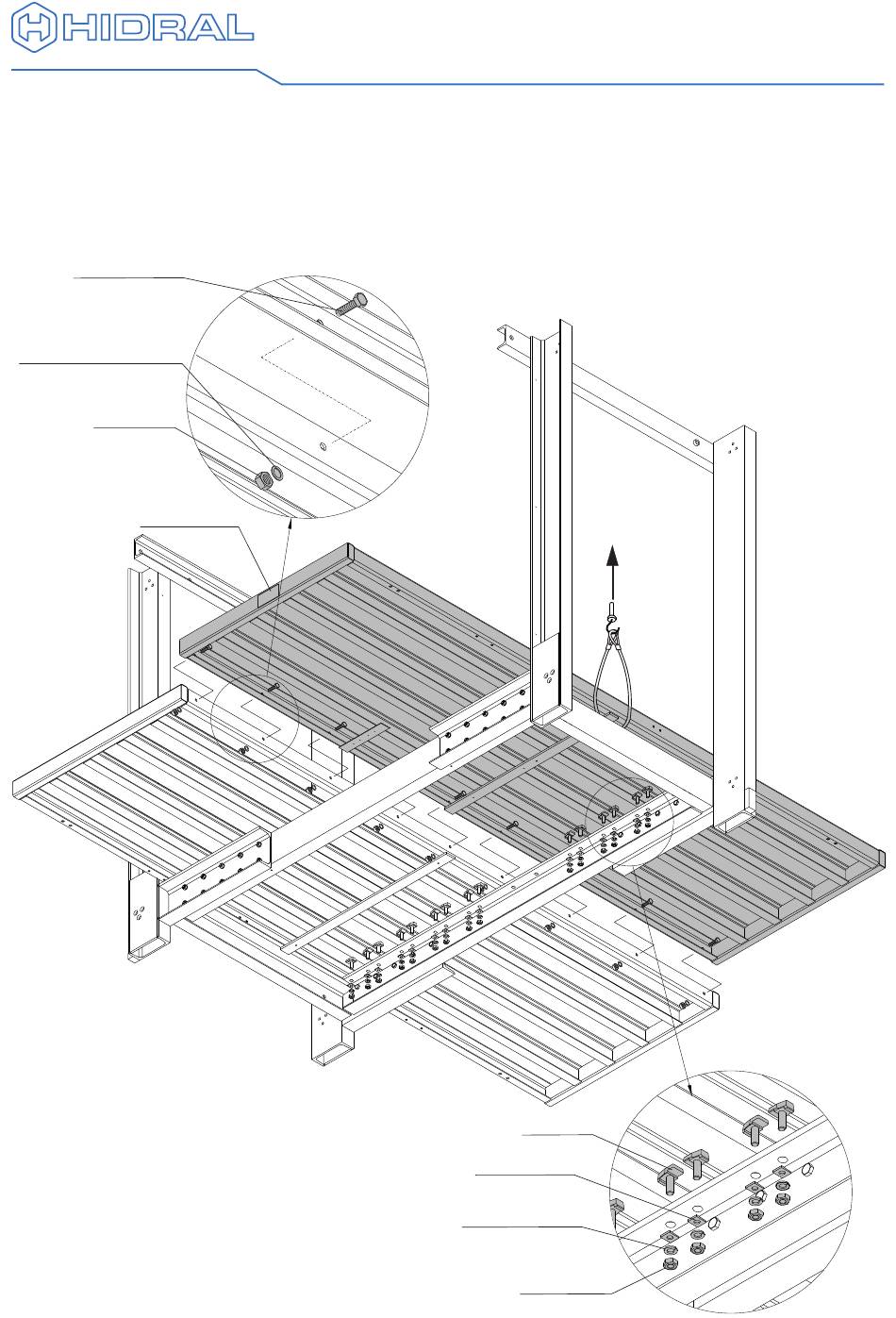 HIDRAL