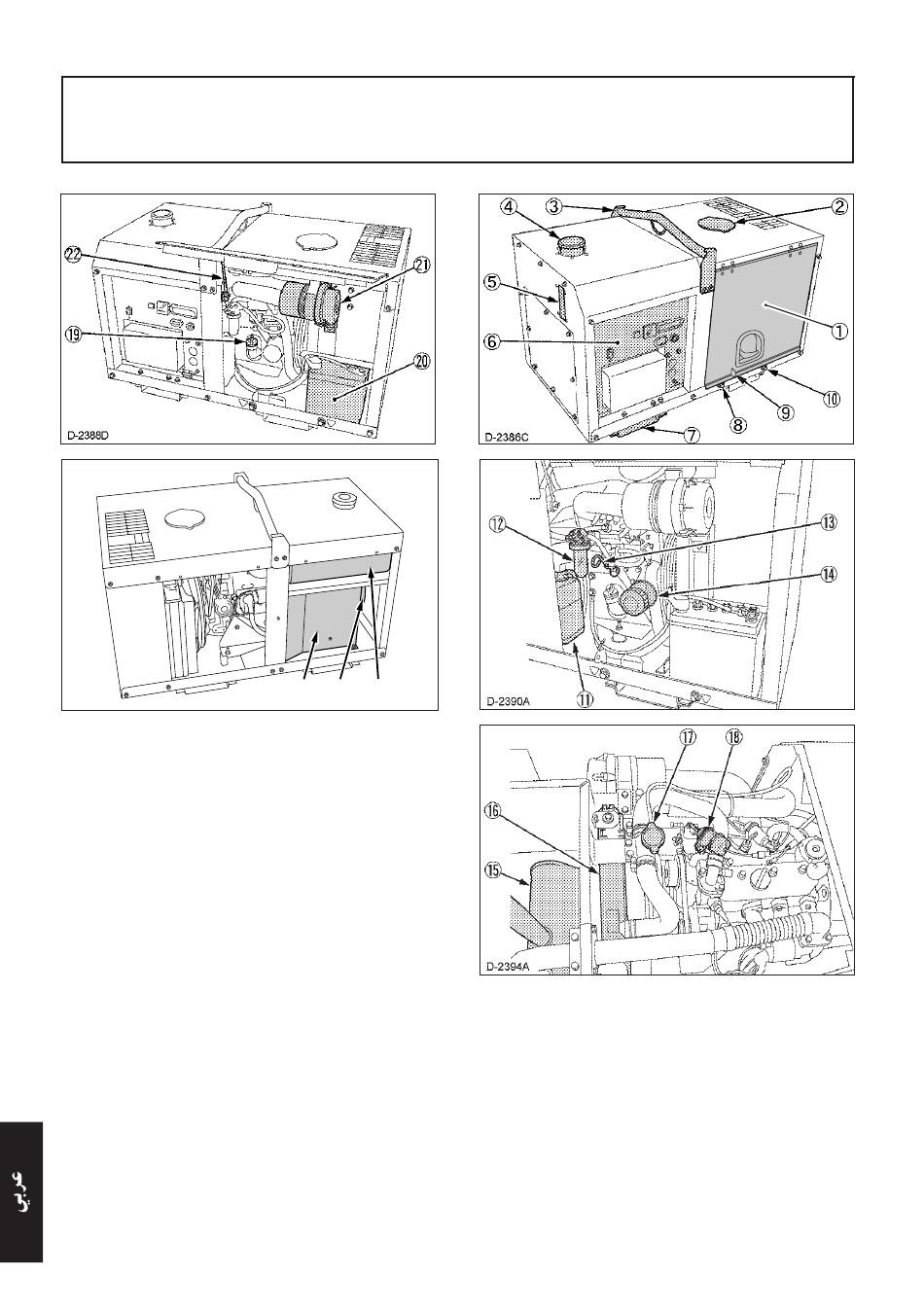 ㉒
㉑
⑲
⑳
D-2388D

④ ③ ②
⑤
⑥
①
⑩
⑨
⑧
⑦
D-2386C

⑫
⑬
⑭
⑪
D-2390A

⑰ ⑱
⑯
⑮
D-2394A

عربي