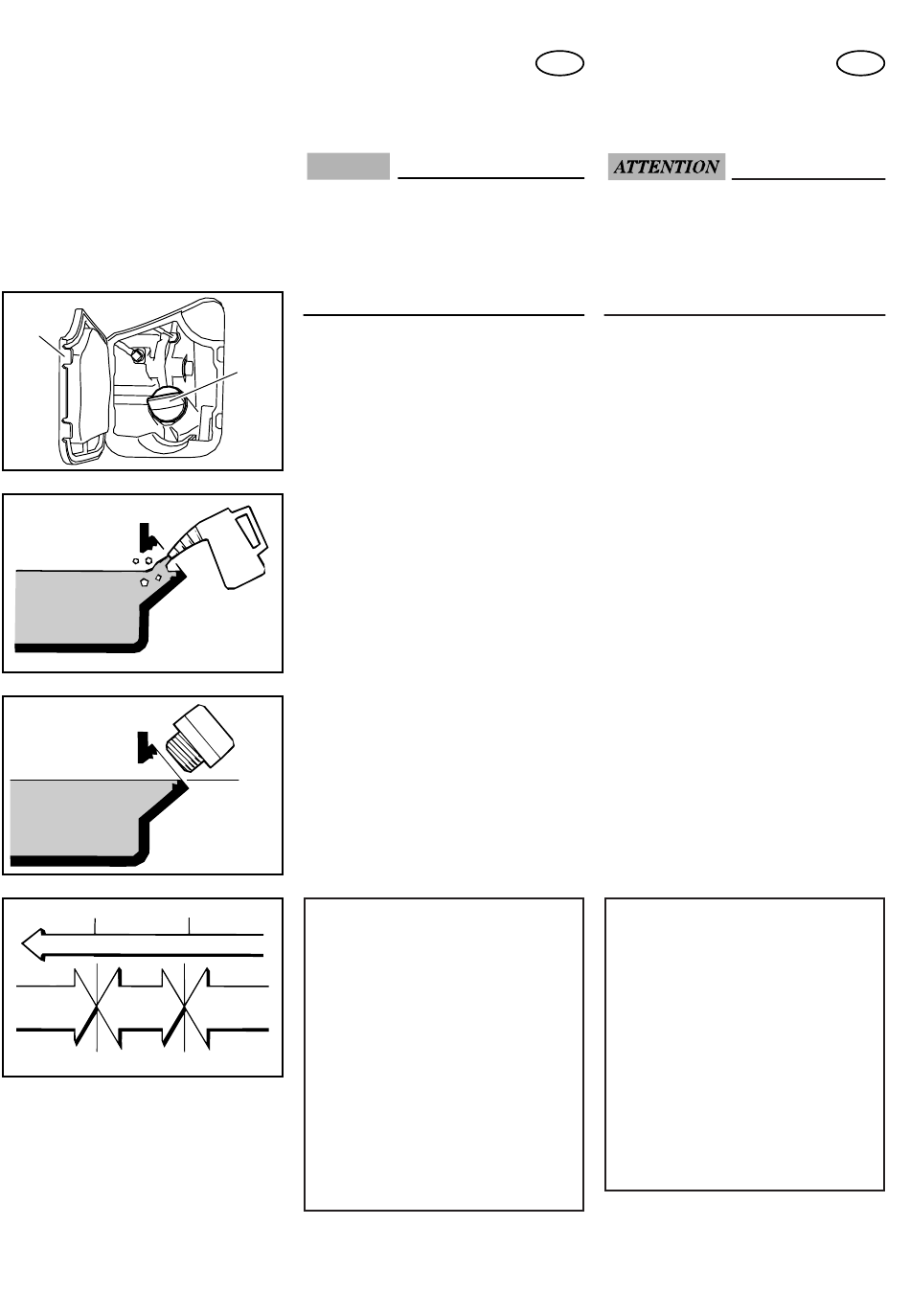 ATTENTION