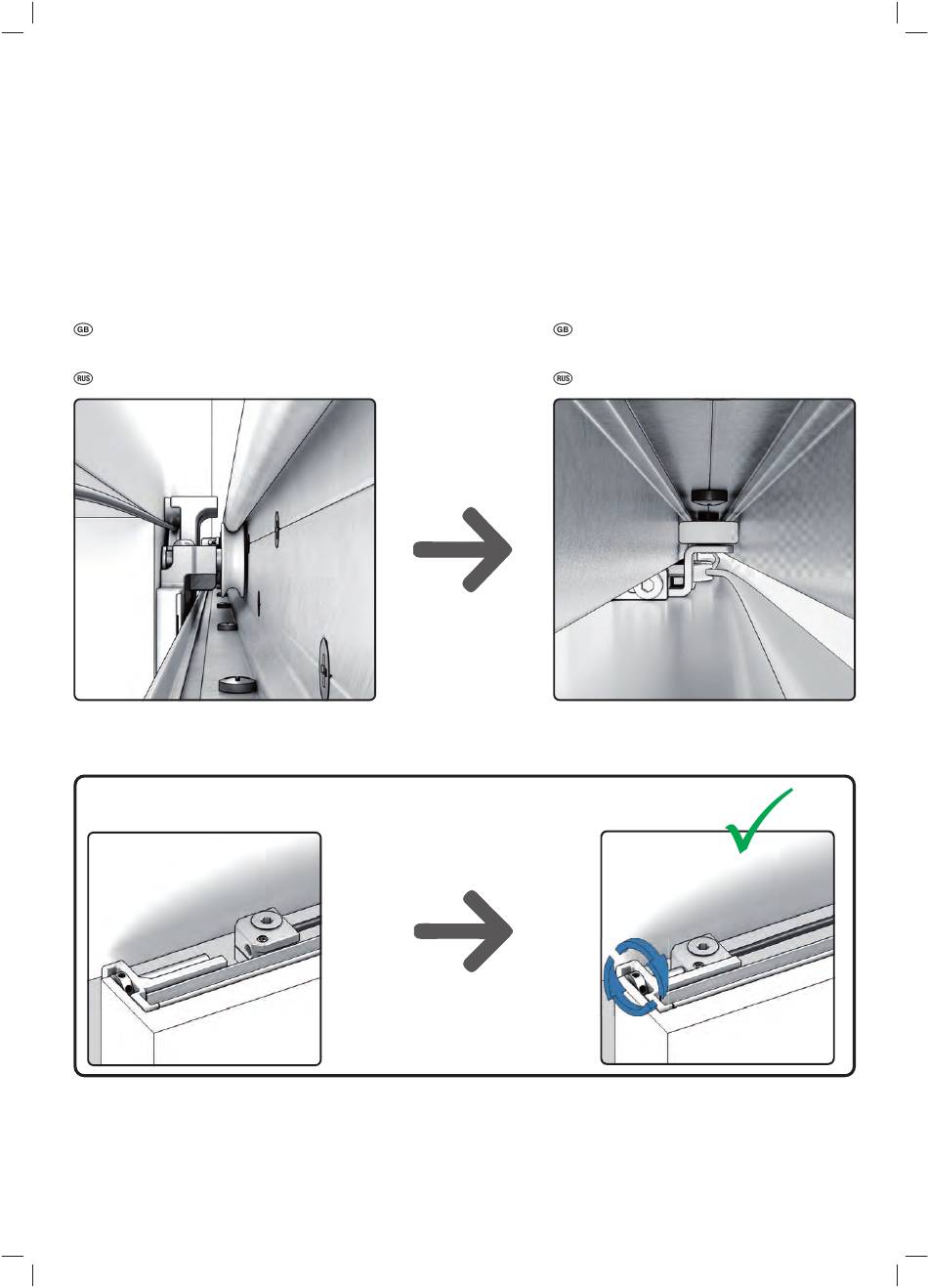 GB

RUS

GB

RUS