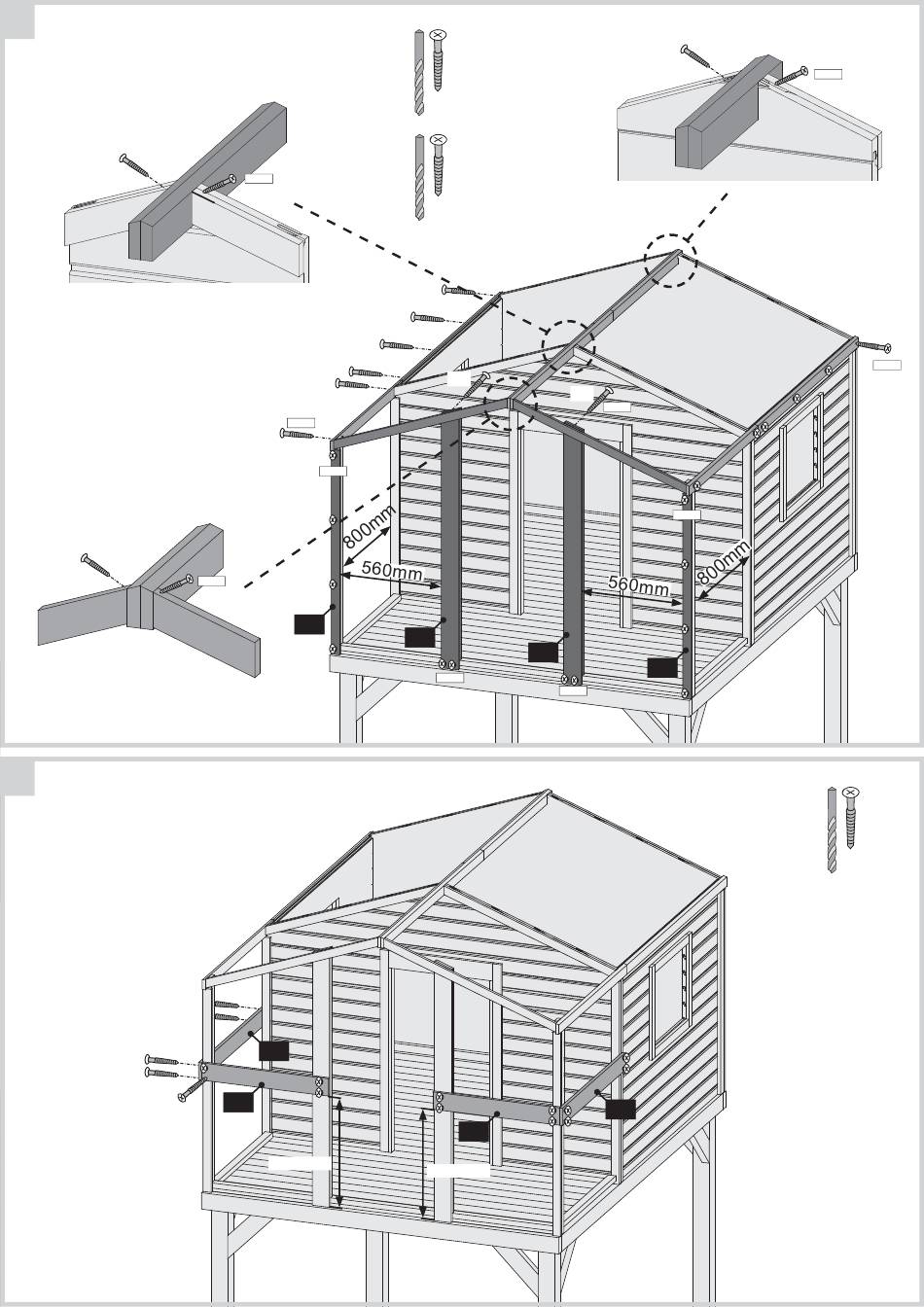 800mm
560mm
560mm
800mm