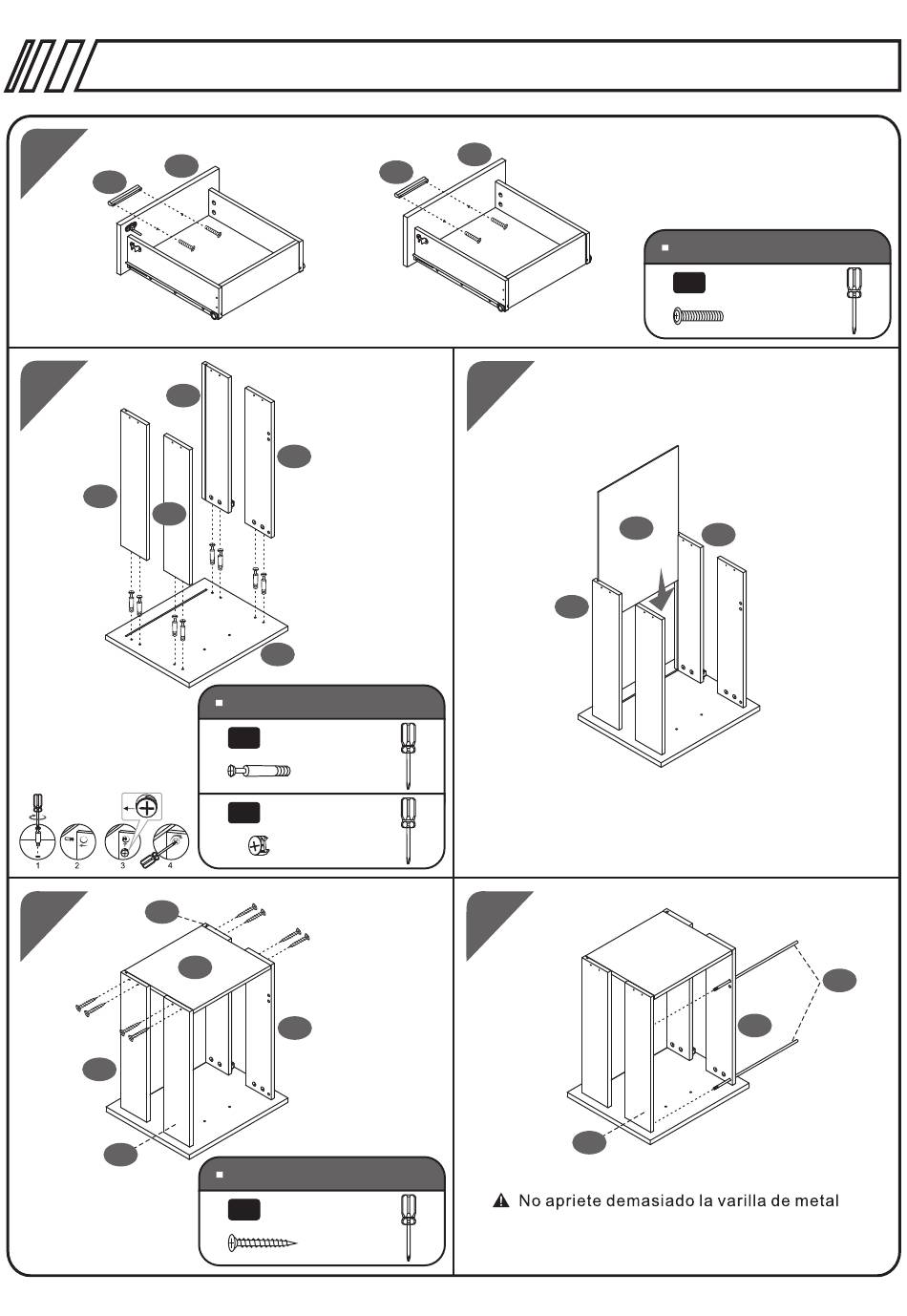 1
2
3
4
No apriete demasiado la varilla de metal