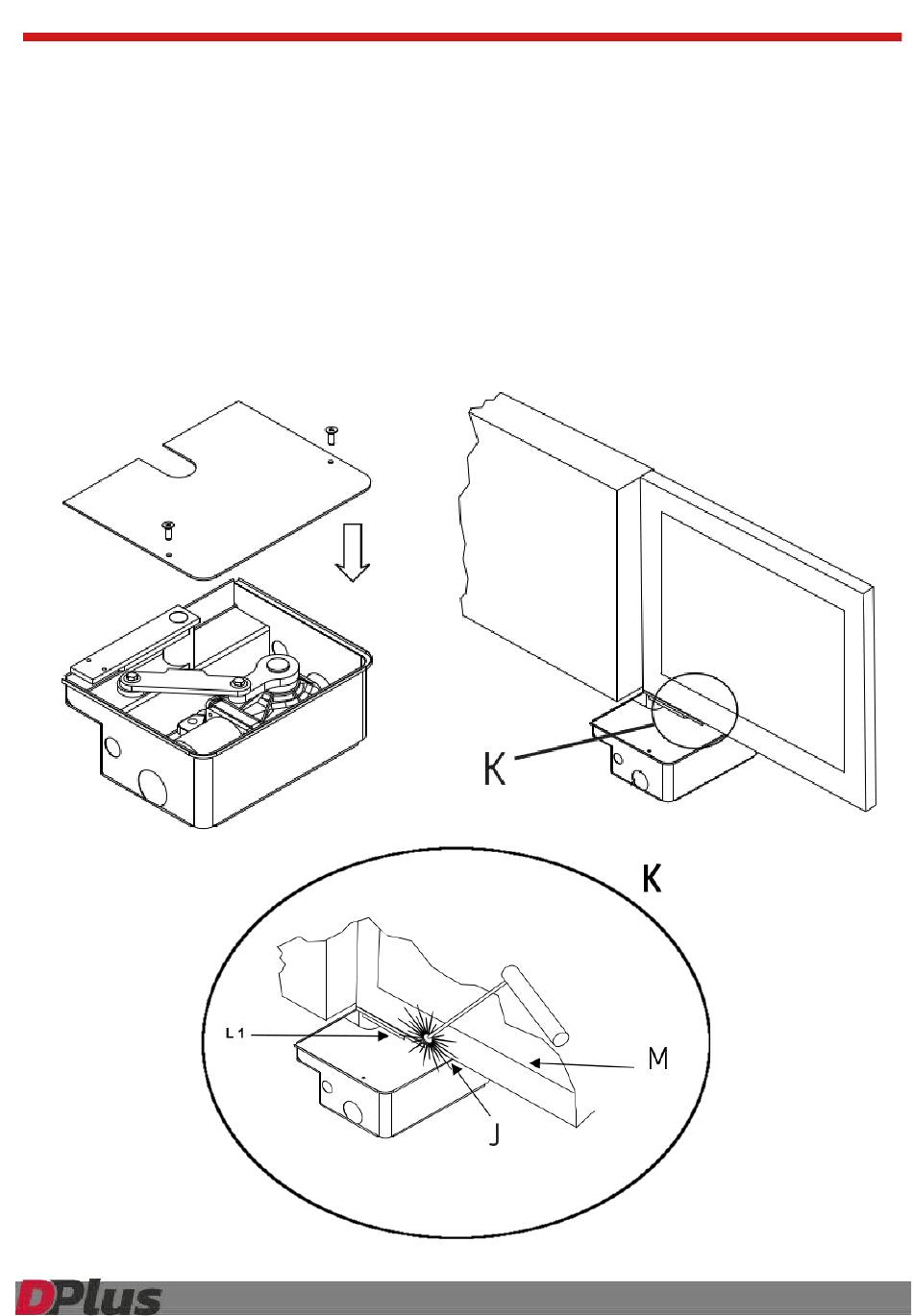 K

K

L1

M

J

DPlus