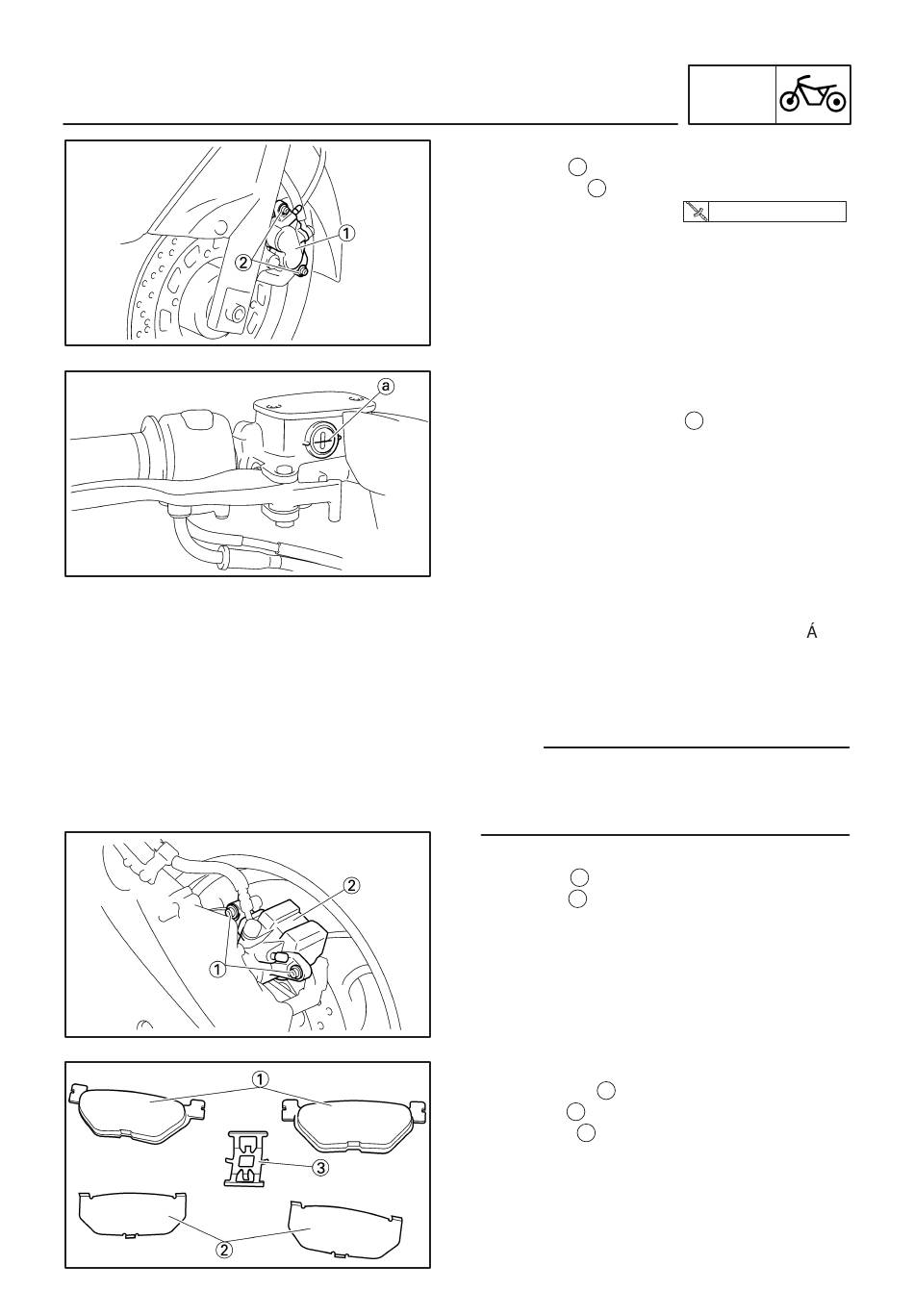 ①
②

ⓐ

Á

②
①

①
③
②