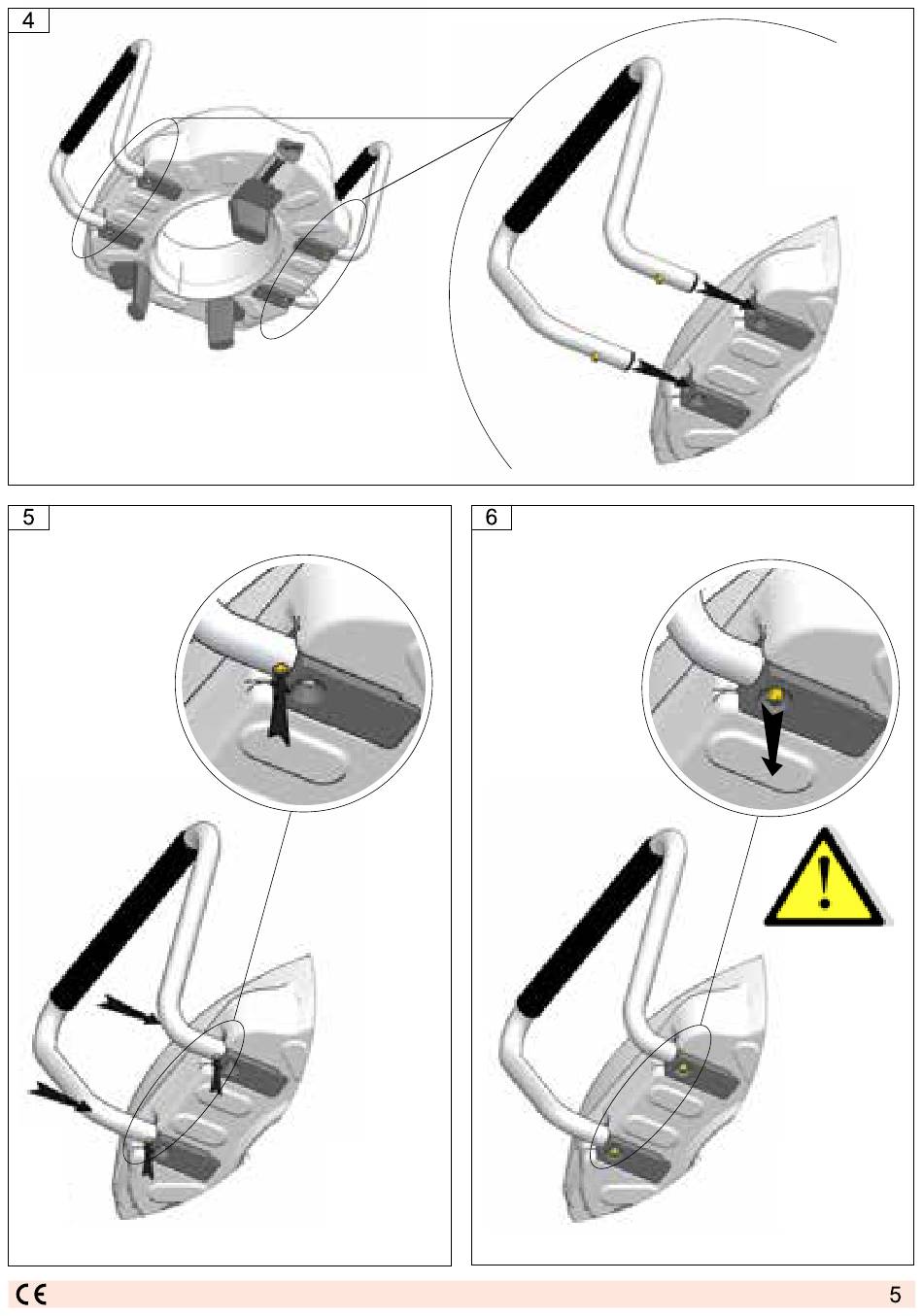 4

5

6

CE

5