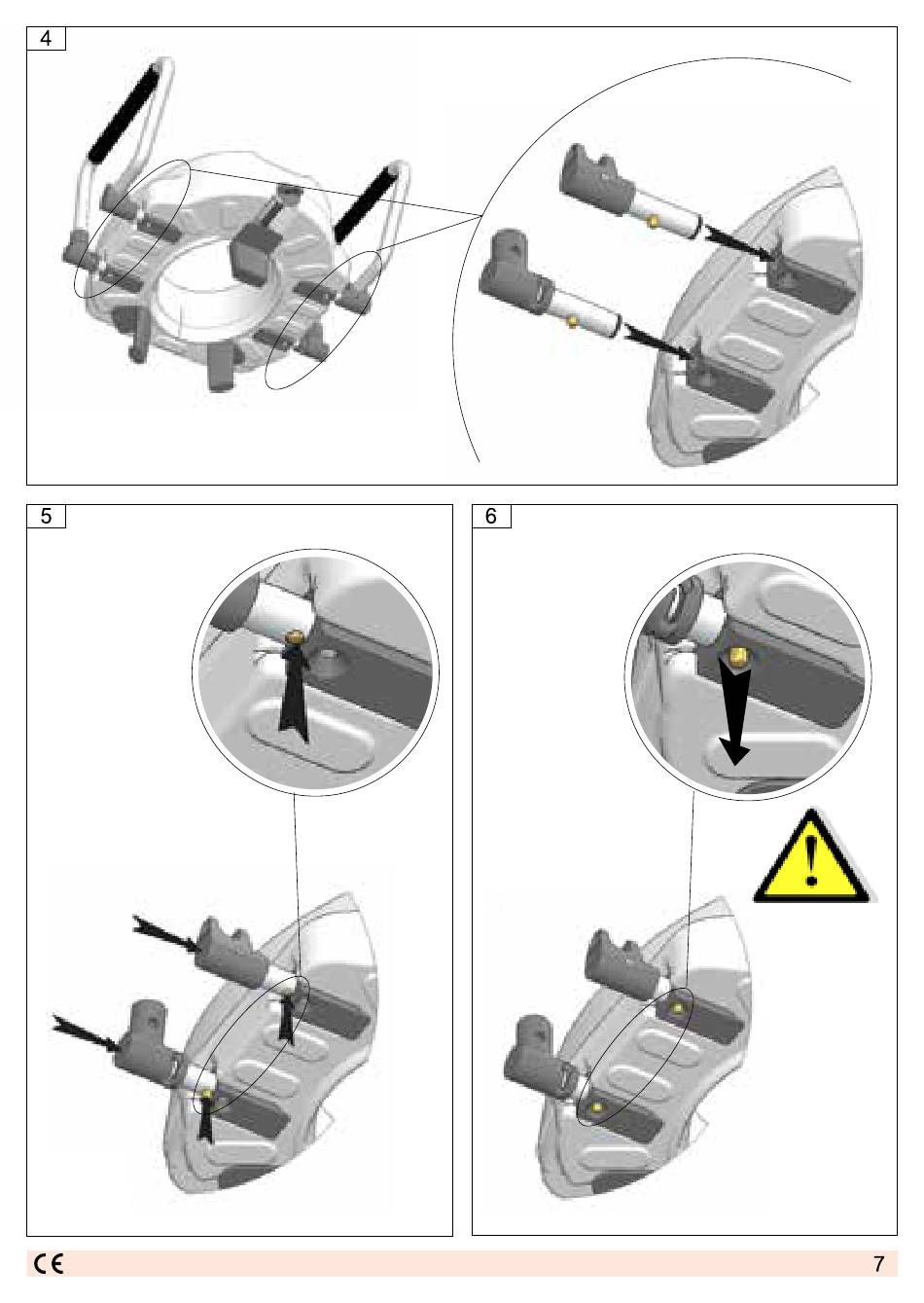 4

5

6

CE

7