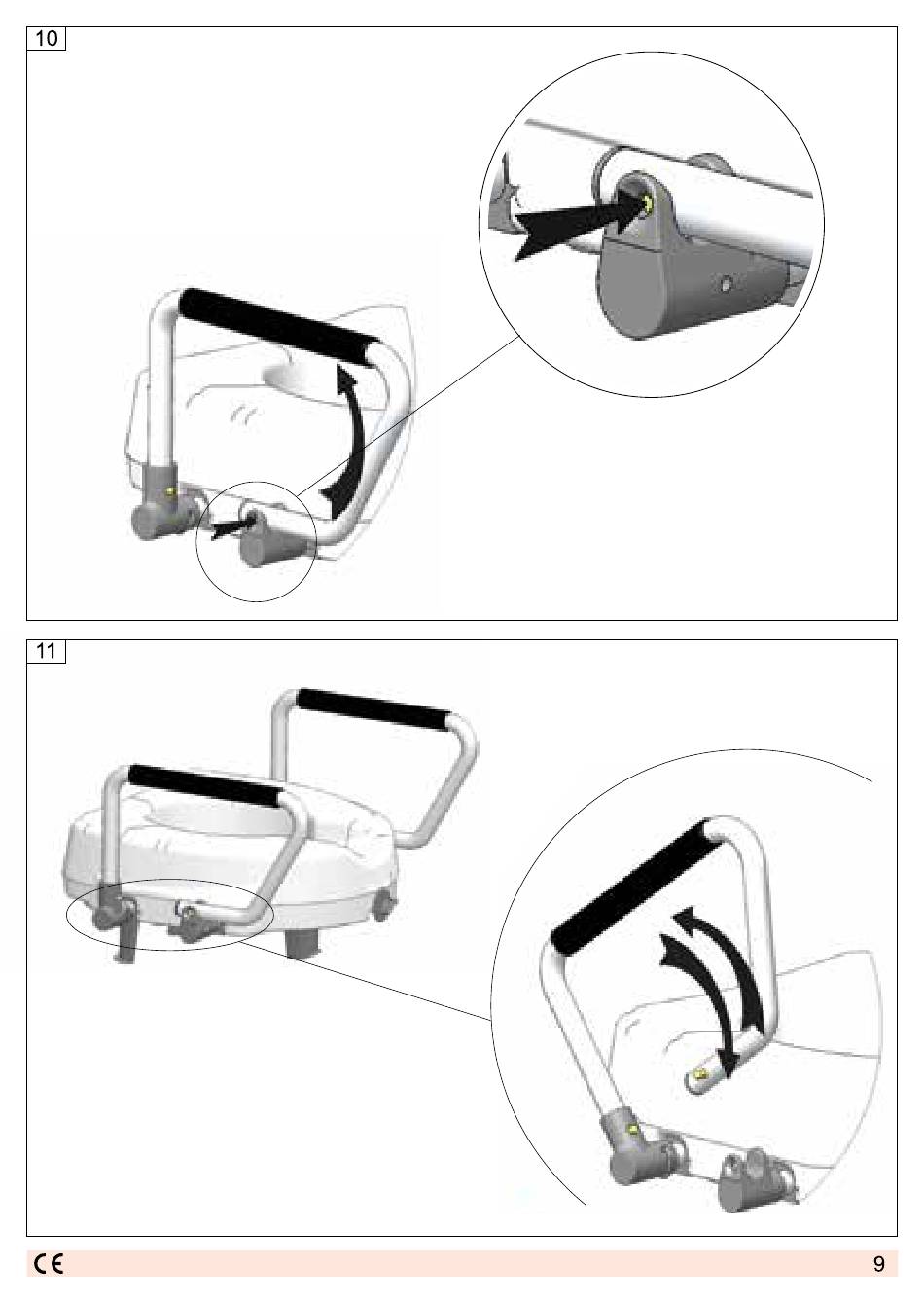 10

11

CE

9