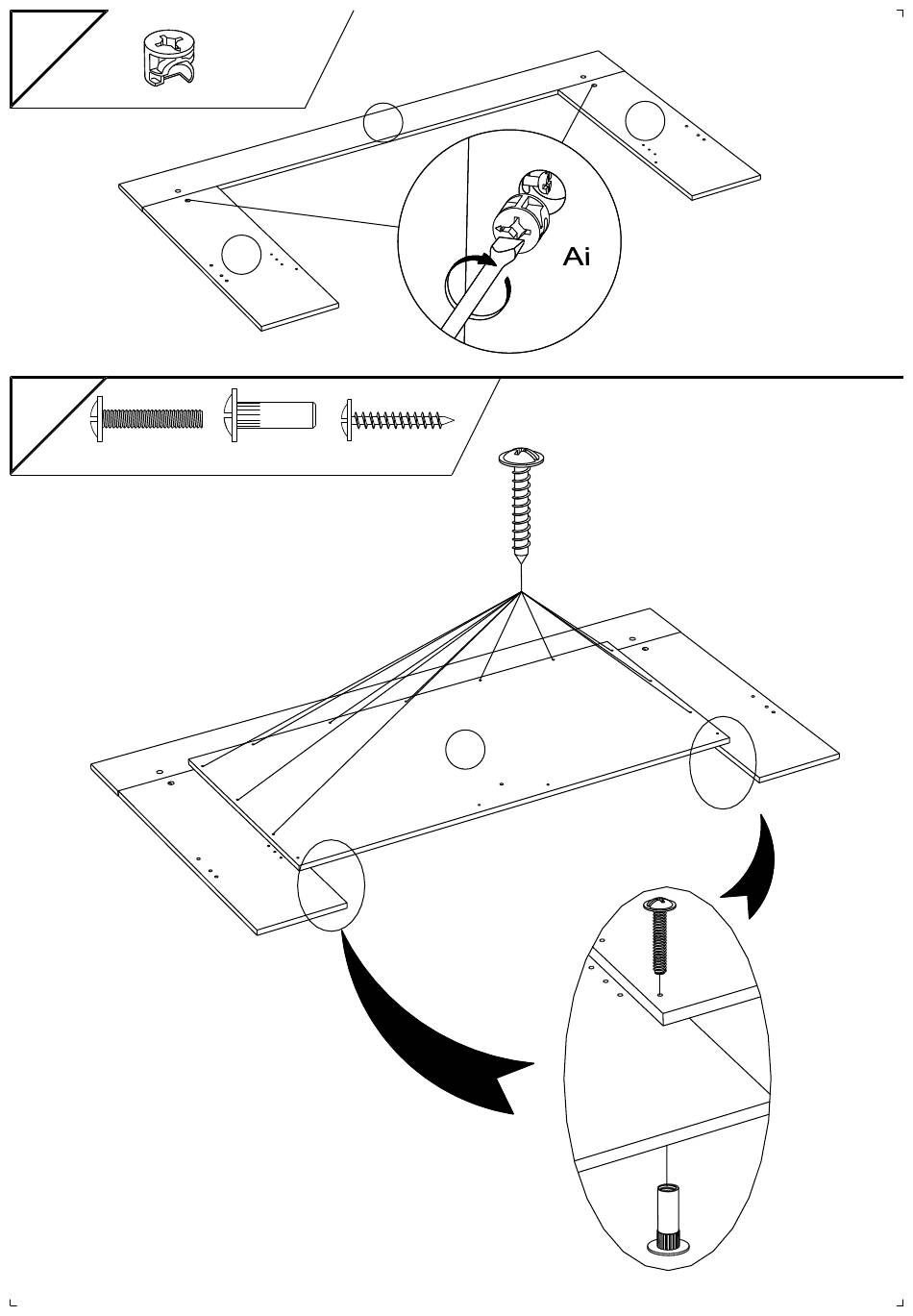 Ai