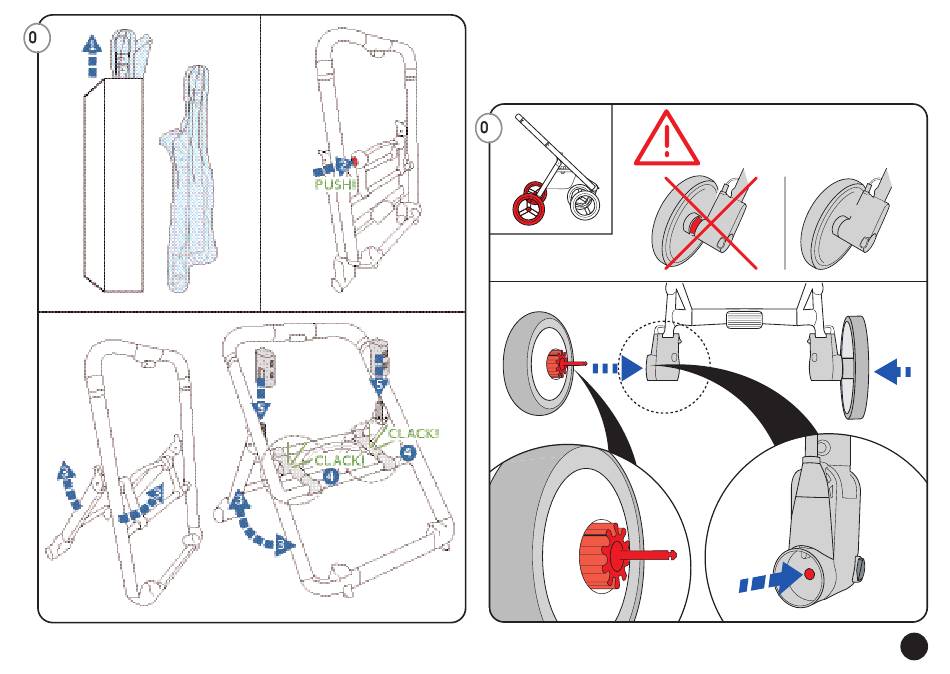 0

1

2

PUSH!

2

2

3

3

5

5

CLACK!

CLACK!

4

4

0