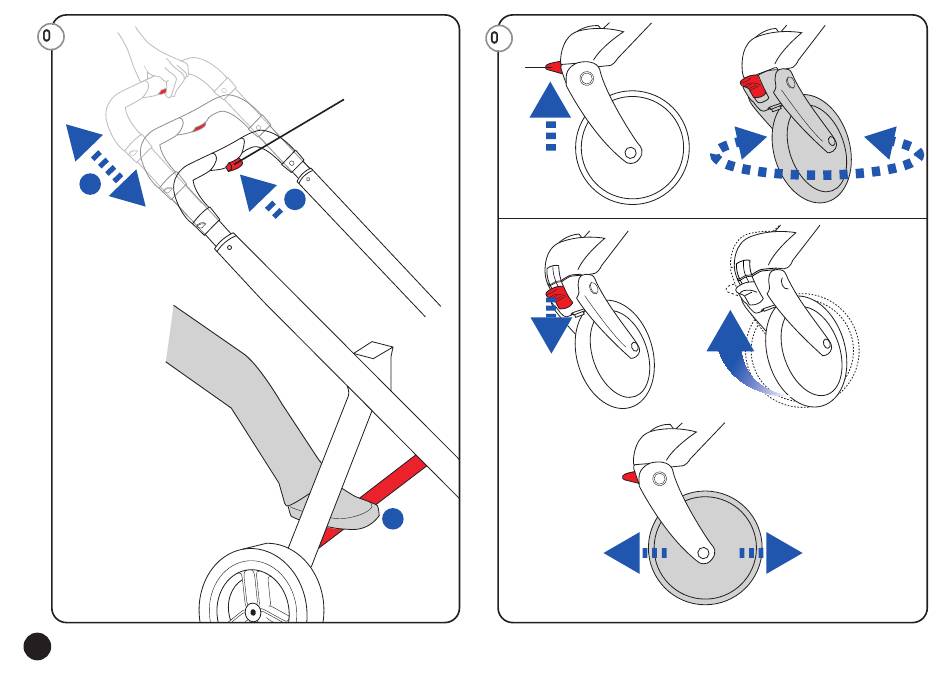 0

0