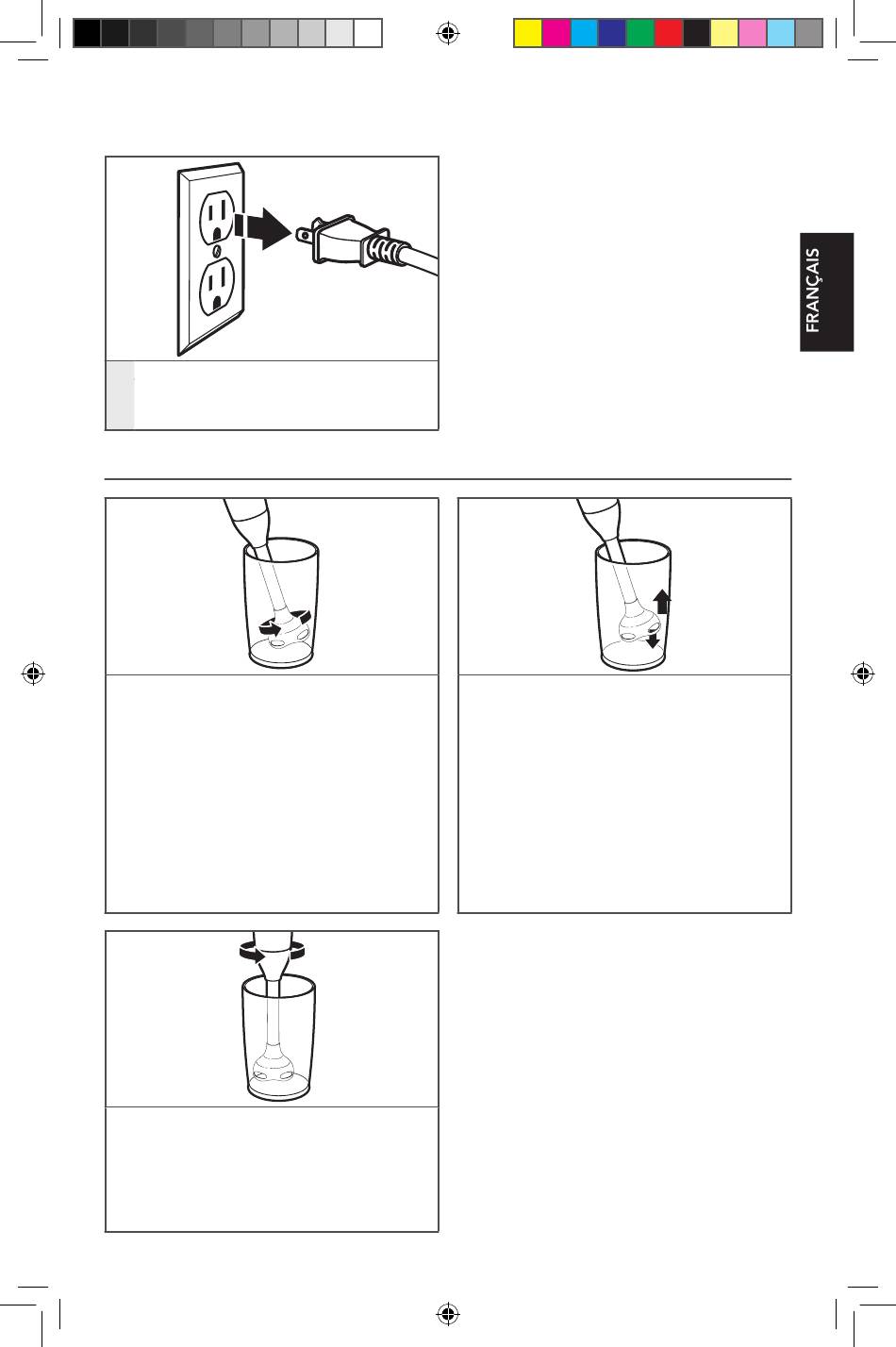 FRANÇAIS