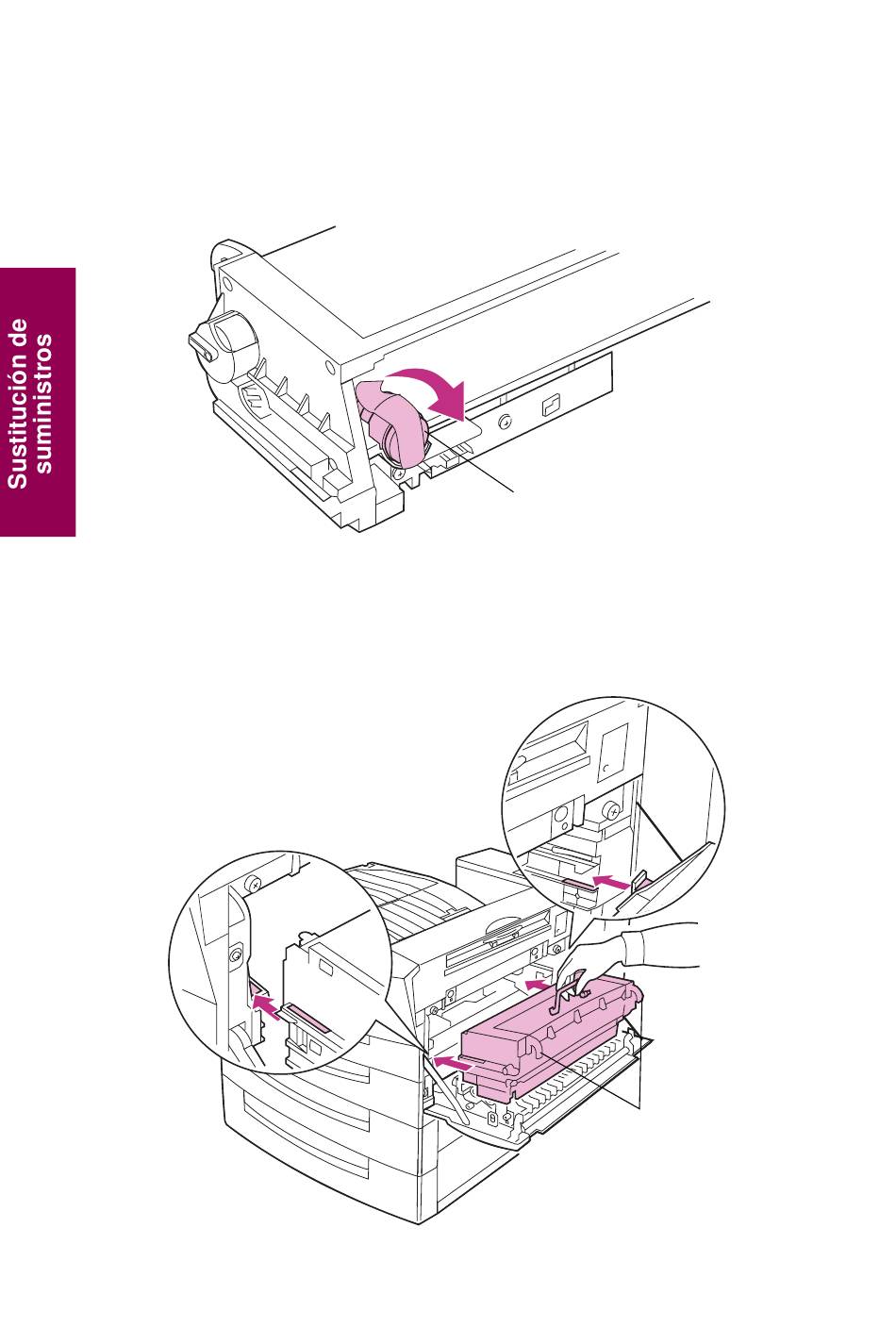 Sustitución de suministros