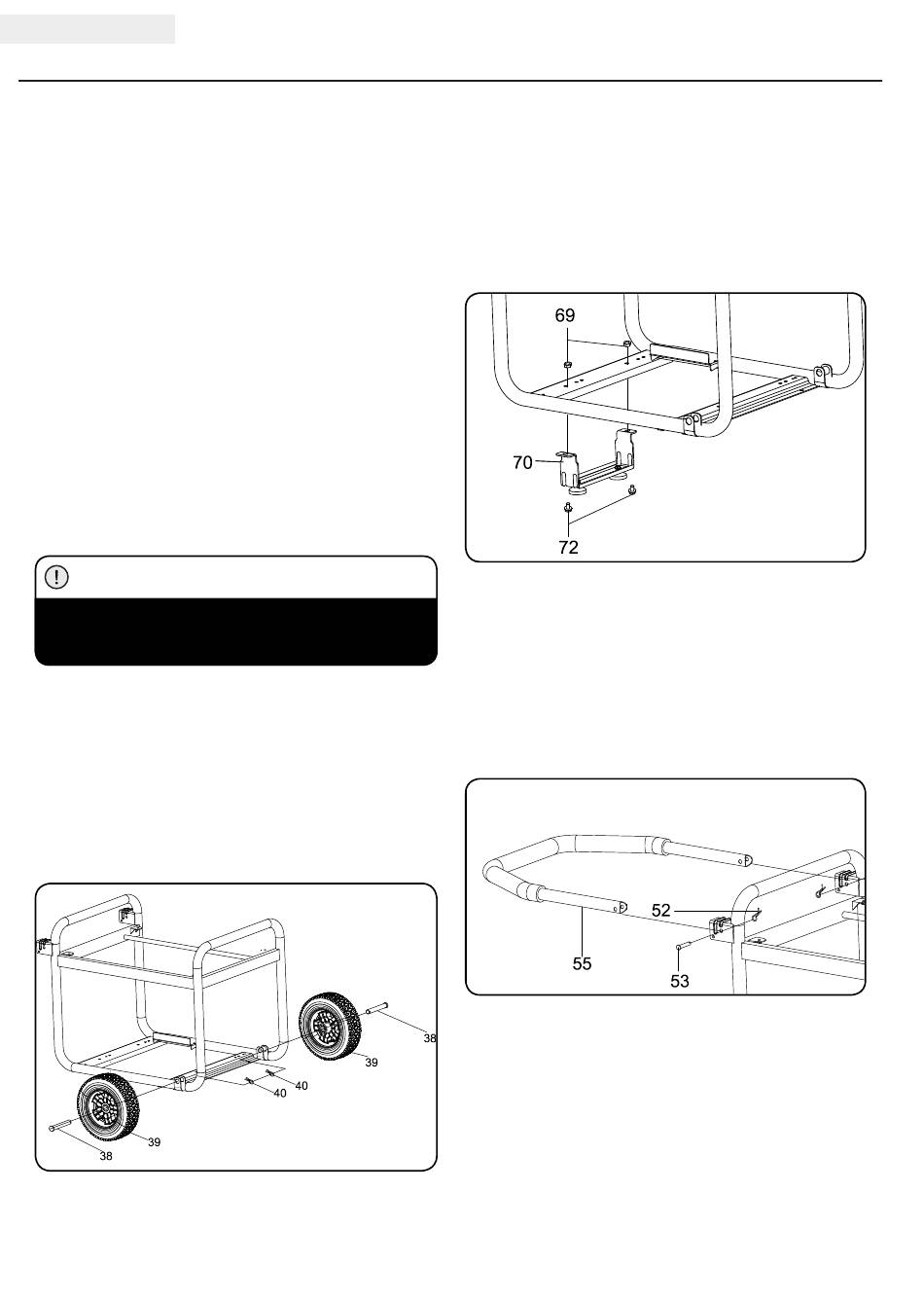 69

70

72

52

55

53

38

39

40

40

39

38