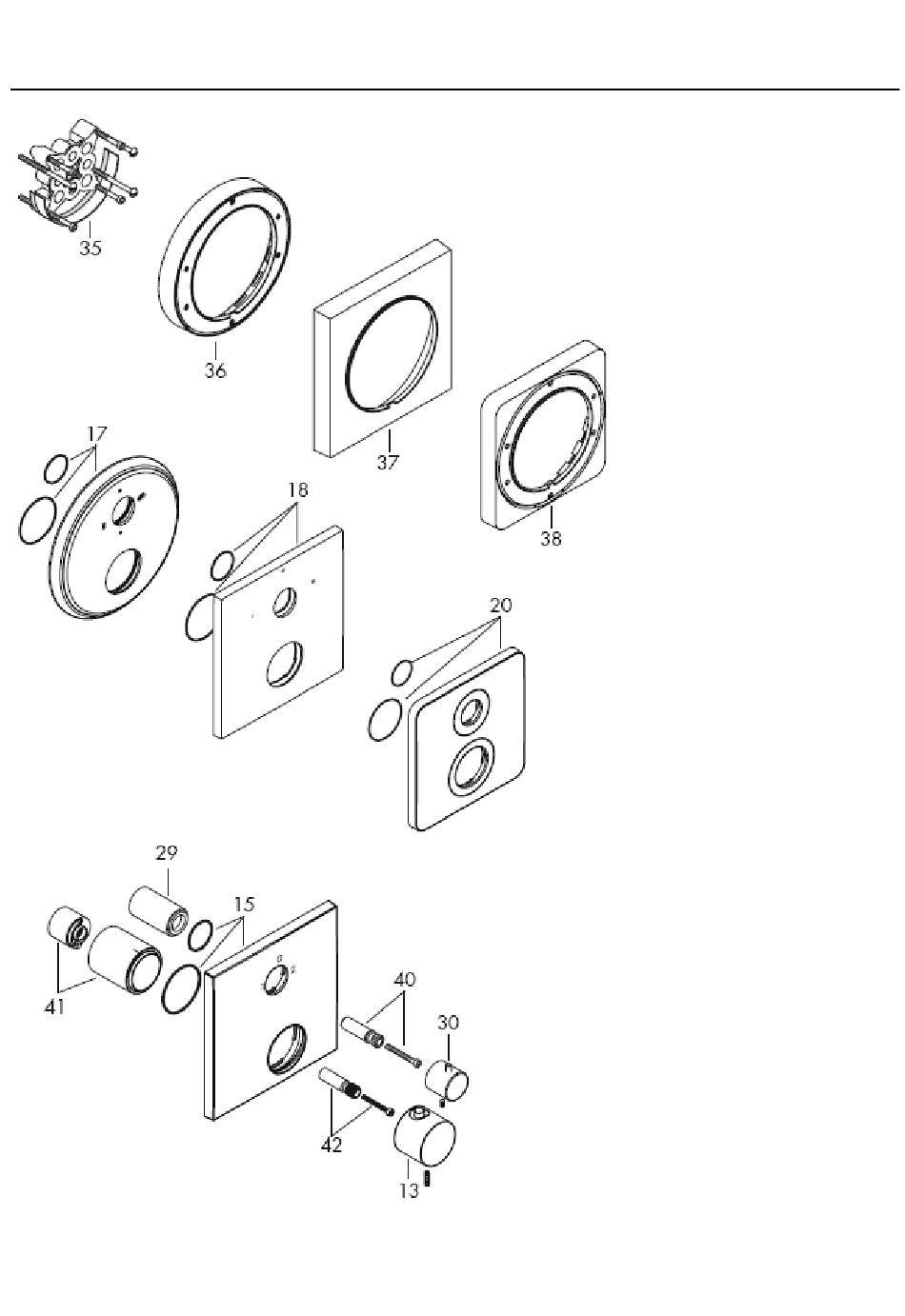 35

36

37

38

17

18

20

29

15

41

40

30

42

13