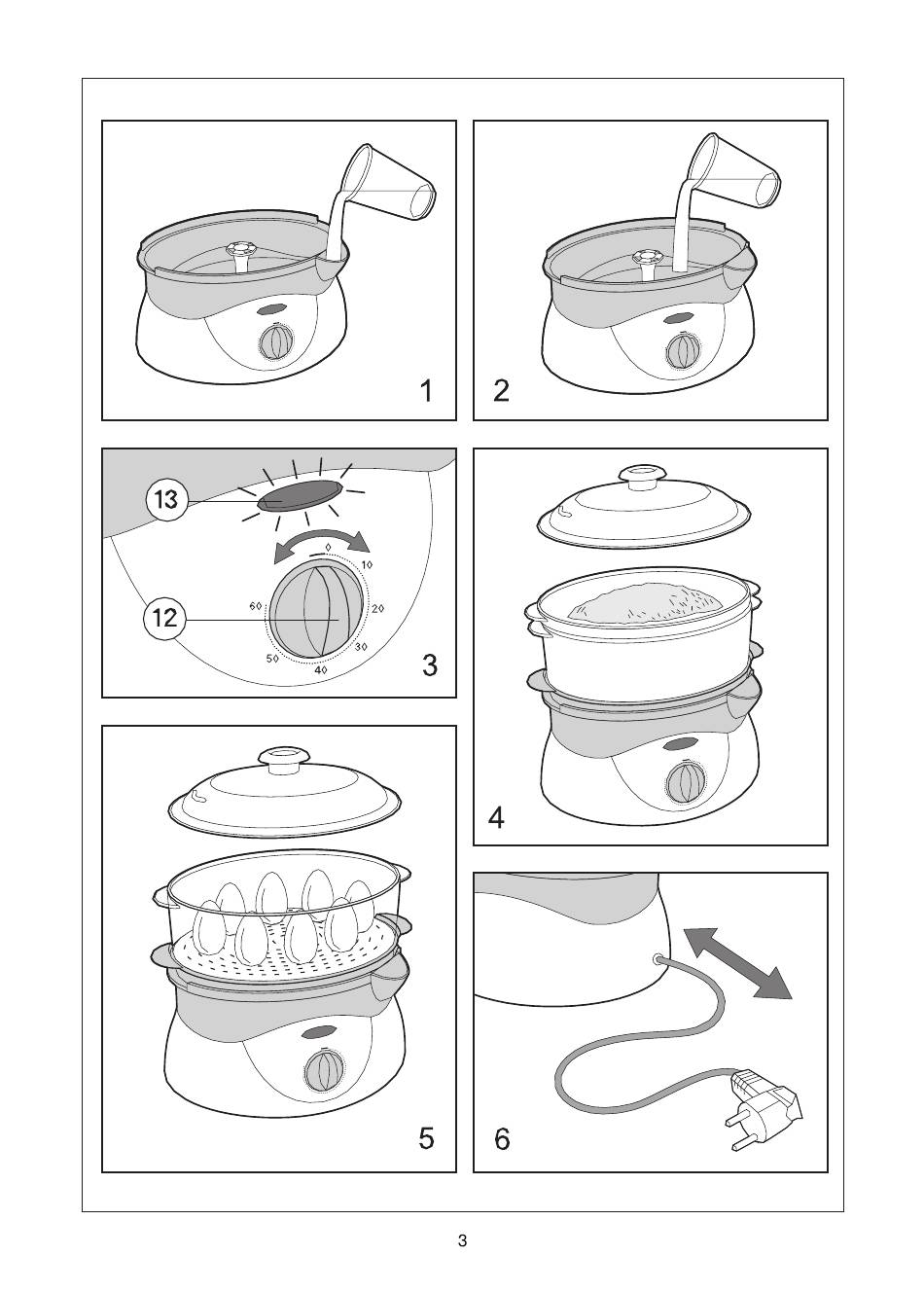 1

2

13

0
10
20
30
40
50
60

12

3

4

5

6

3