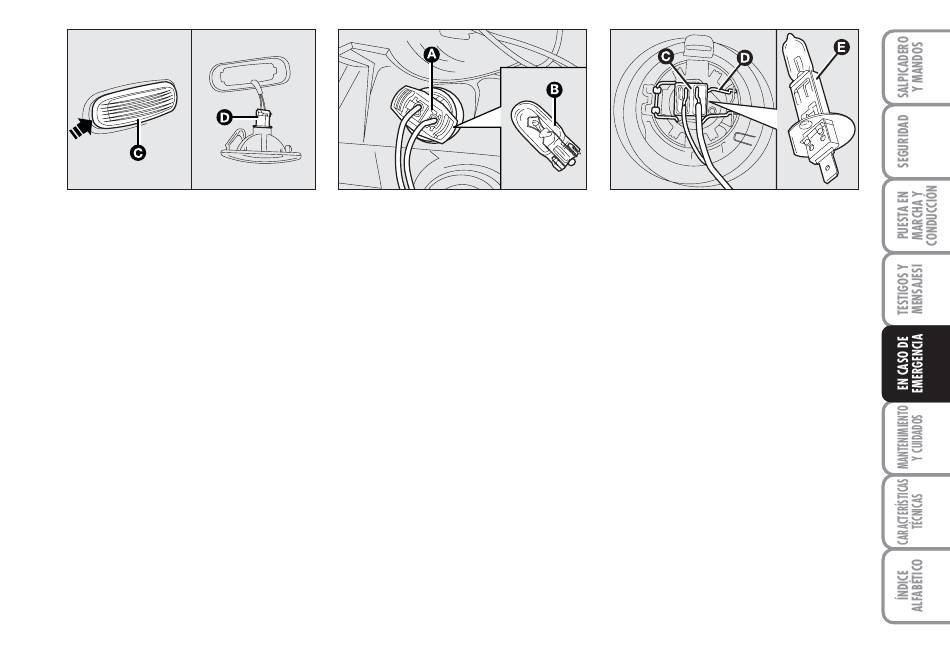 C
D

A
B

C
D
E

SALPICADERO Y MANDOS

SEGURIDAD

PUESTA EN MARCHA Y CONDUCCIÓN

TESTIGOS Y MENSAJES

EN CASO DE EMERGENCIA

MANTENIMIENTO Y CUIDADOS

CARACTERÍSTICAS TÉCNICAS

ÍNDICE ALFABÉTICO