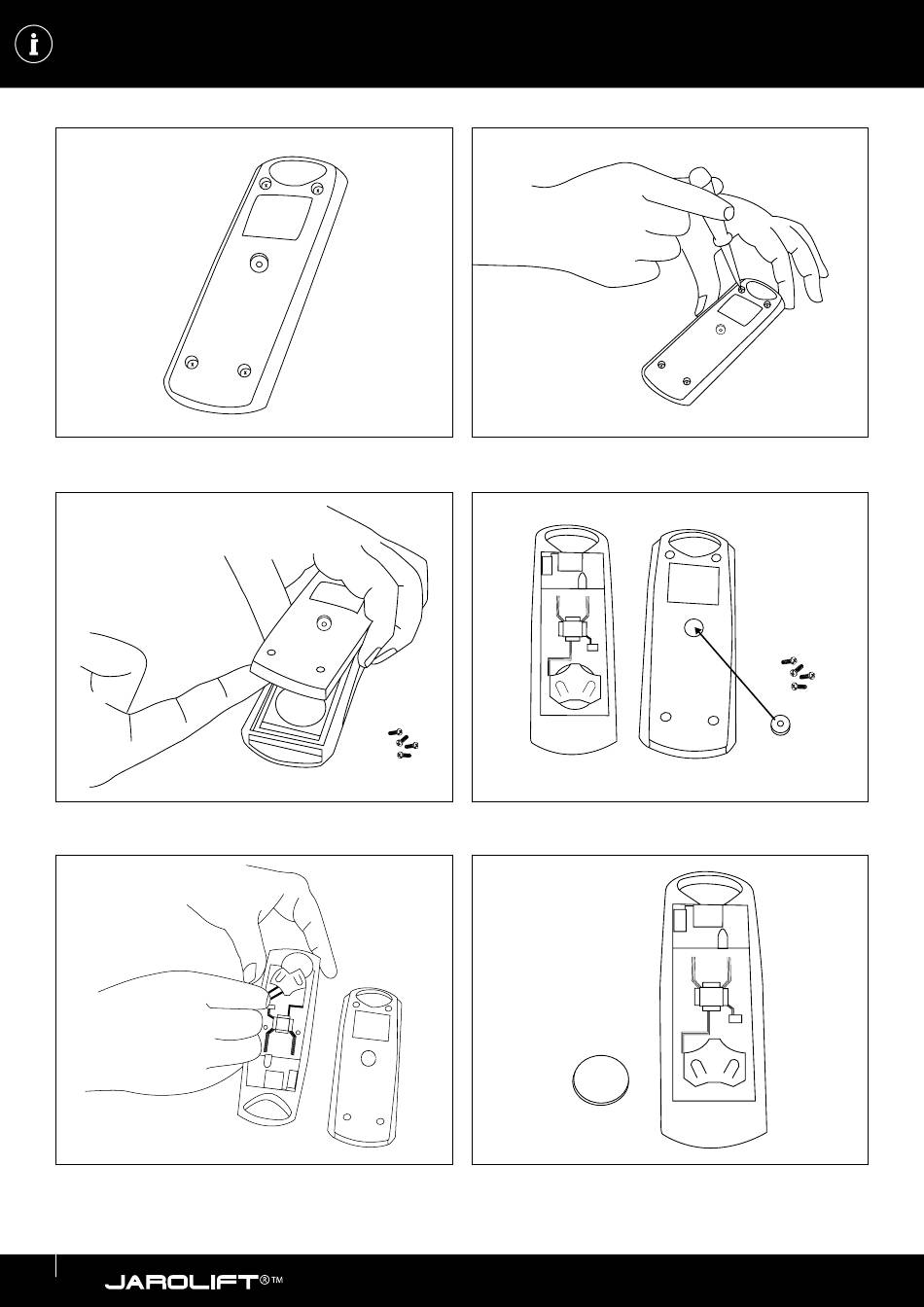 i

JAROLIFT®™