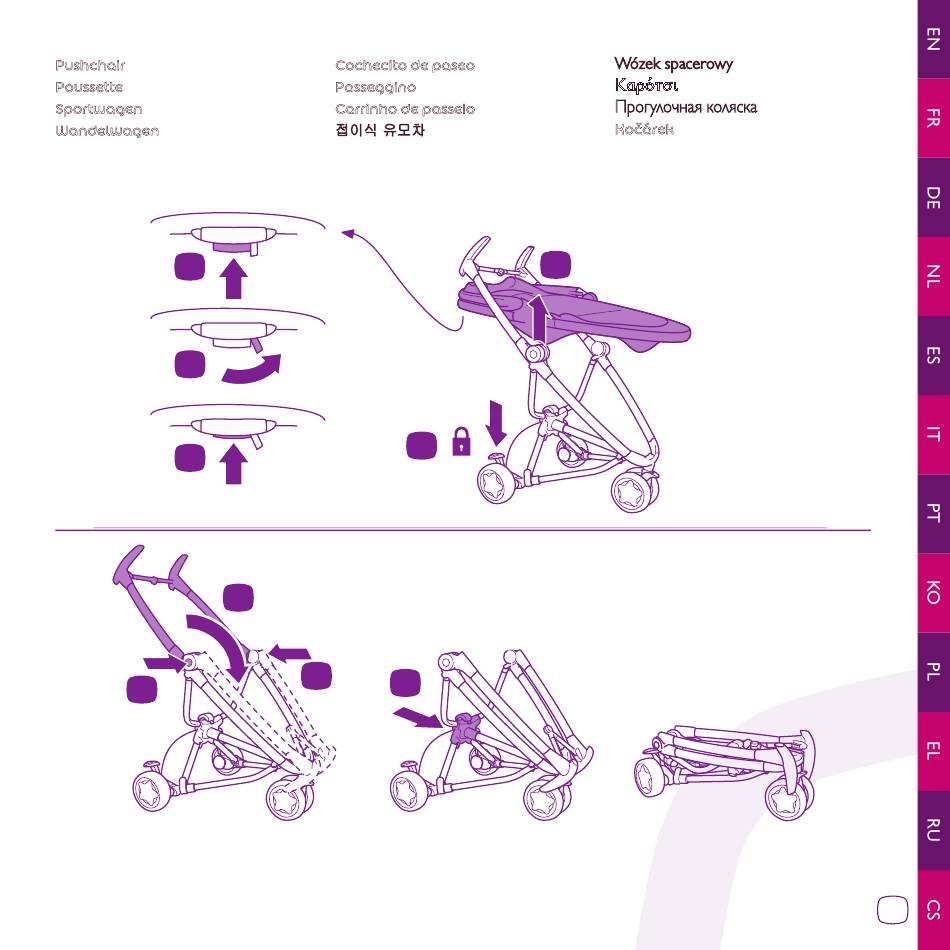 Pushchair
Poussette
Sportwagen
Wandelwagen

Cochecito de paseo
Passeggino
Carrinho de passeio
접이식 유모차

Wózek spacerowy
Καρότσι
Прогулочная коляска
Kočárek

EN
FR
DE
NL
ES
IT
PT
KO
PL
EL
RU
CS