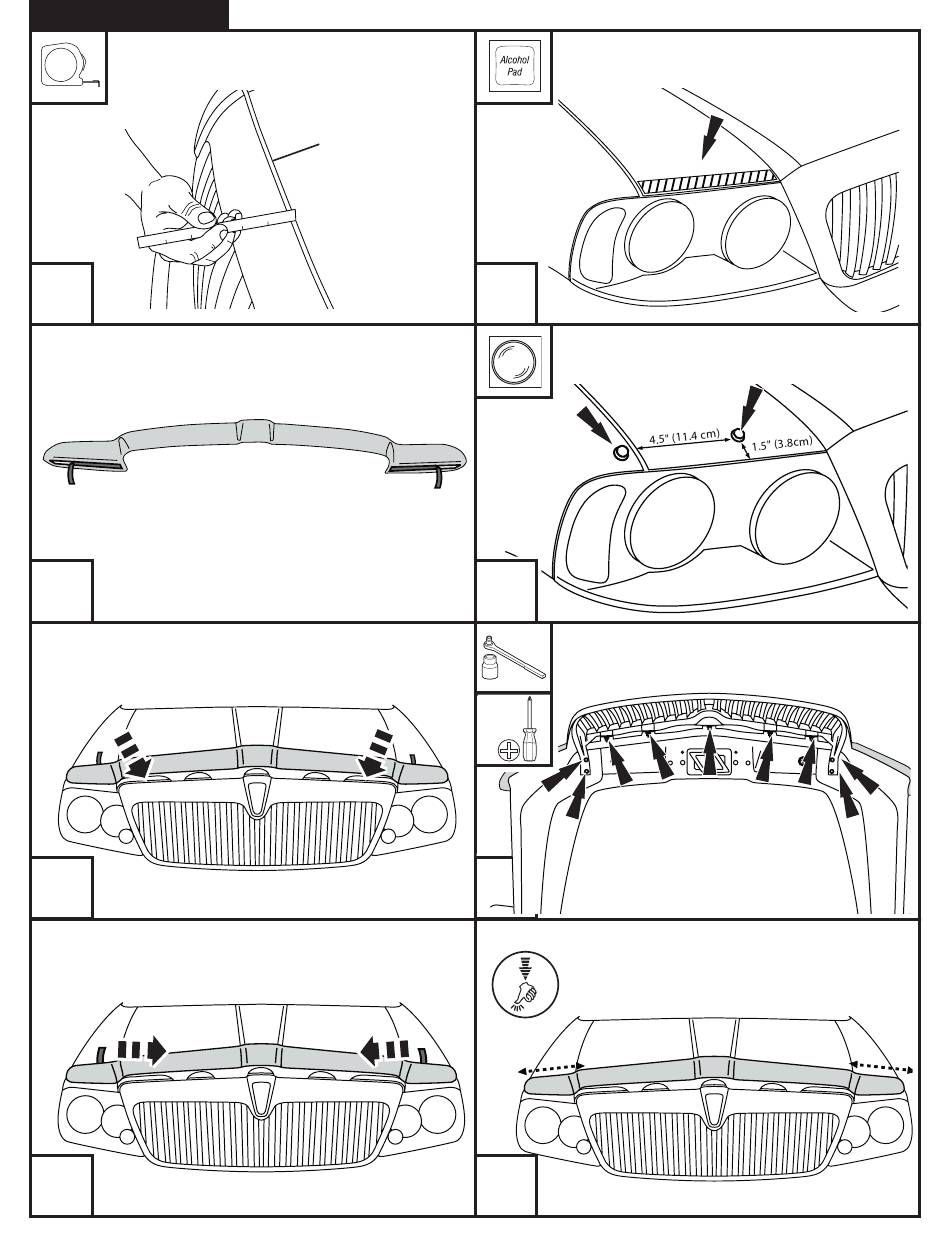 Alcohol Pad

4.5" (11.4 cm)
1.5" (3.8cm)