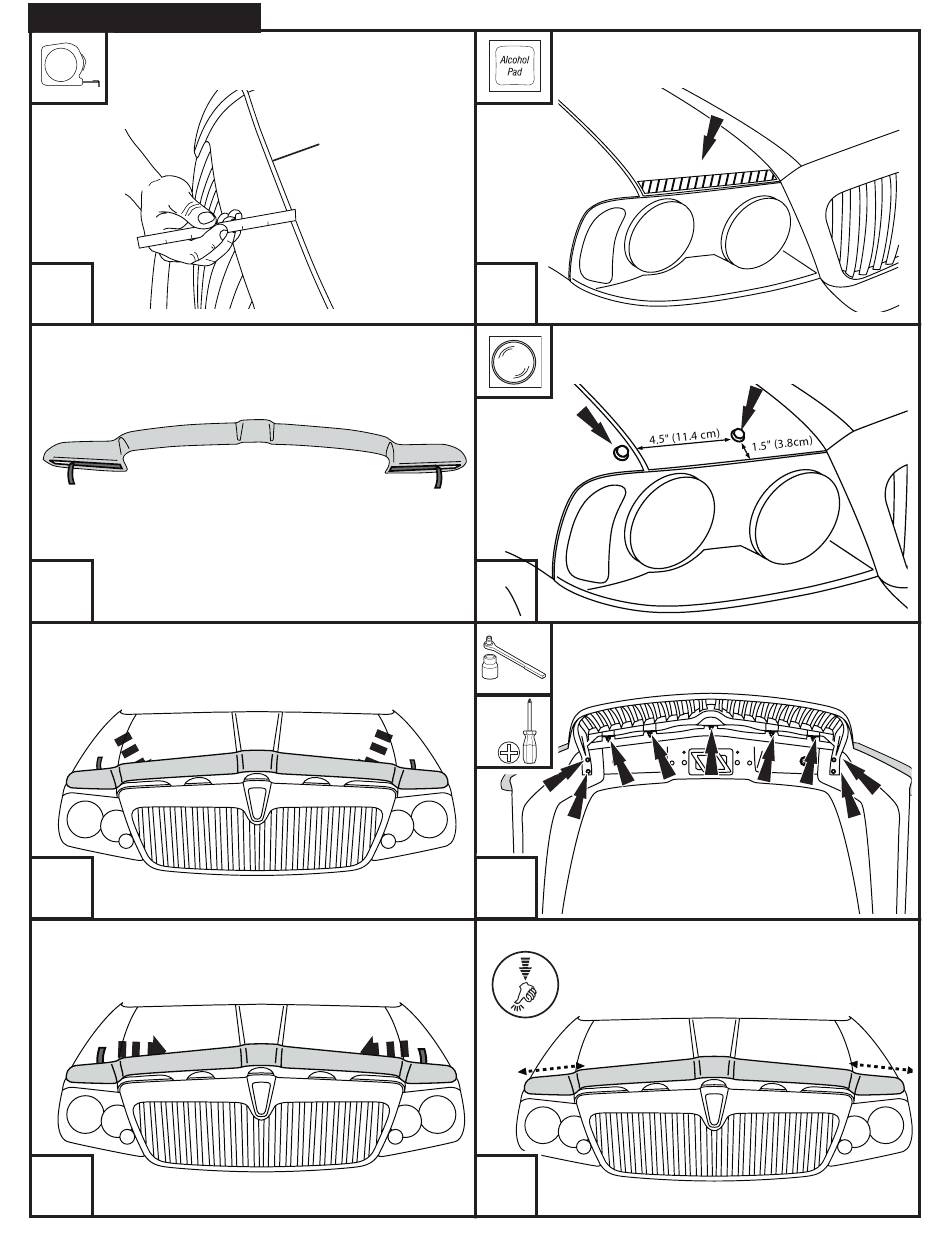 Alcohol Pad

4.5" (11.4 cm)

1.5" (3.8cm)