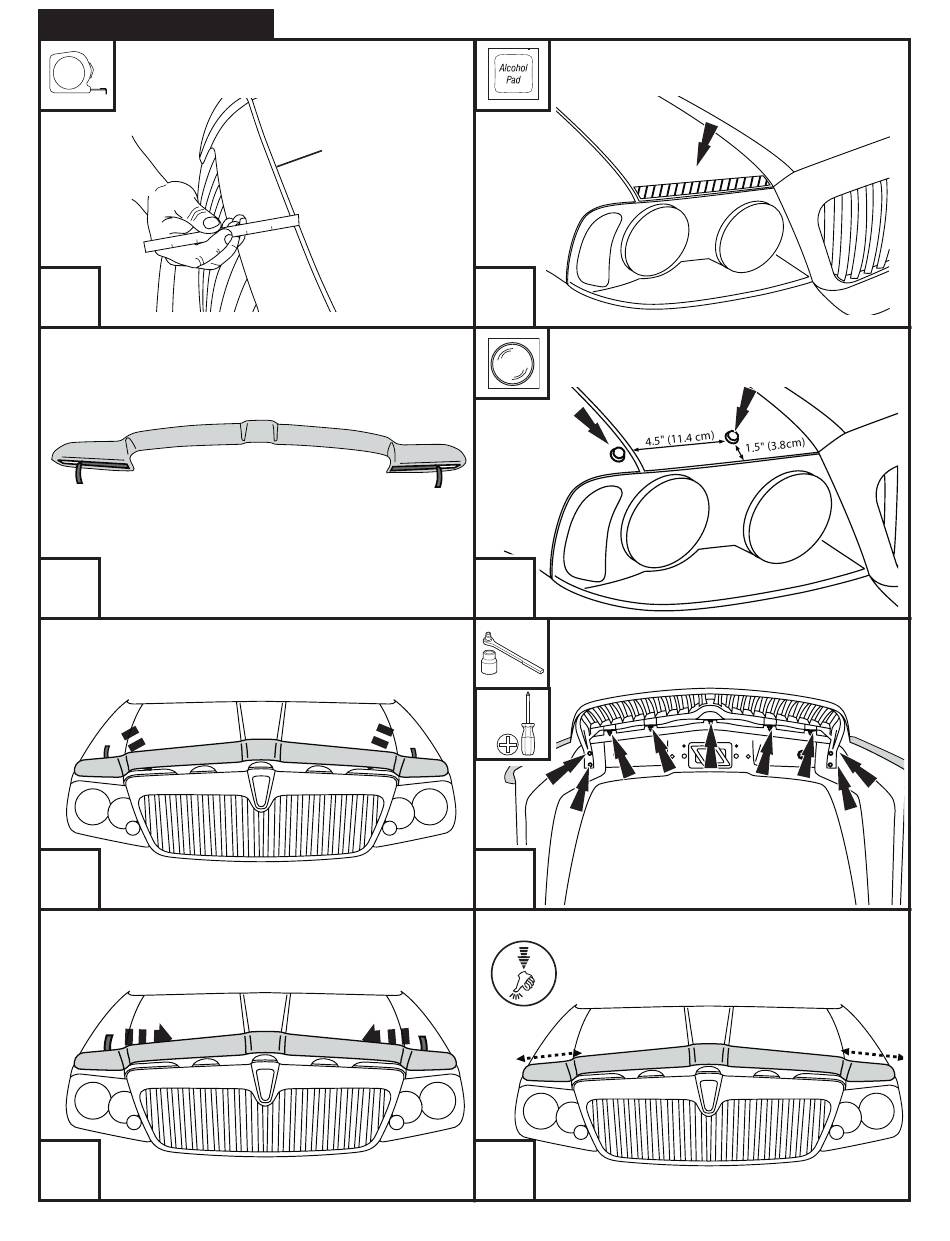 Alcohol Pad

4.5" (11.4 cm)
1.5" (3.8cm)