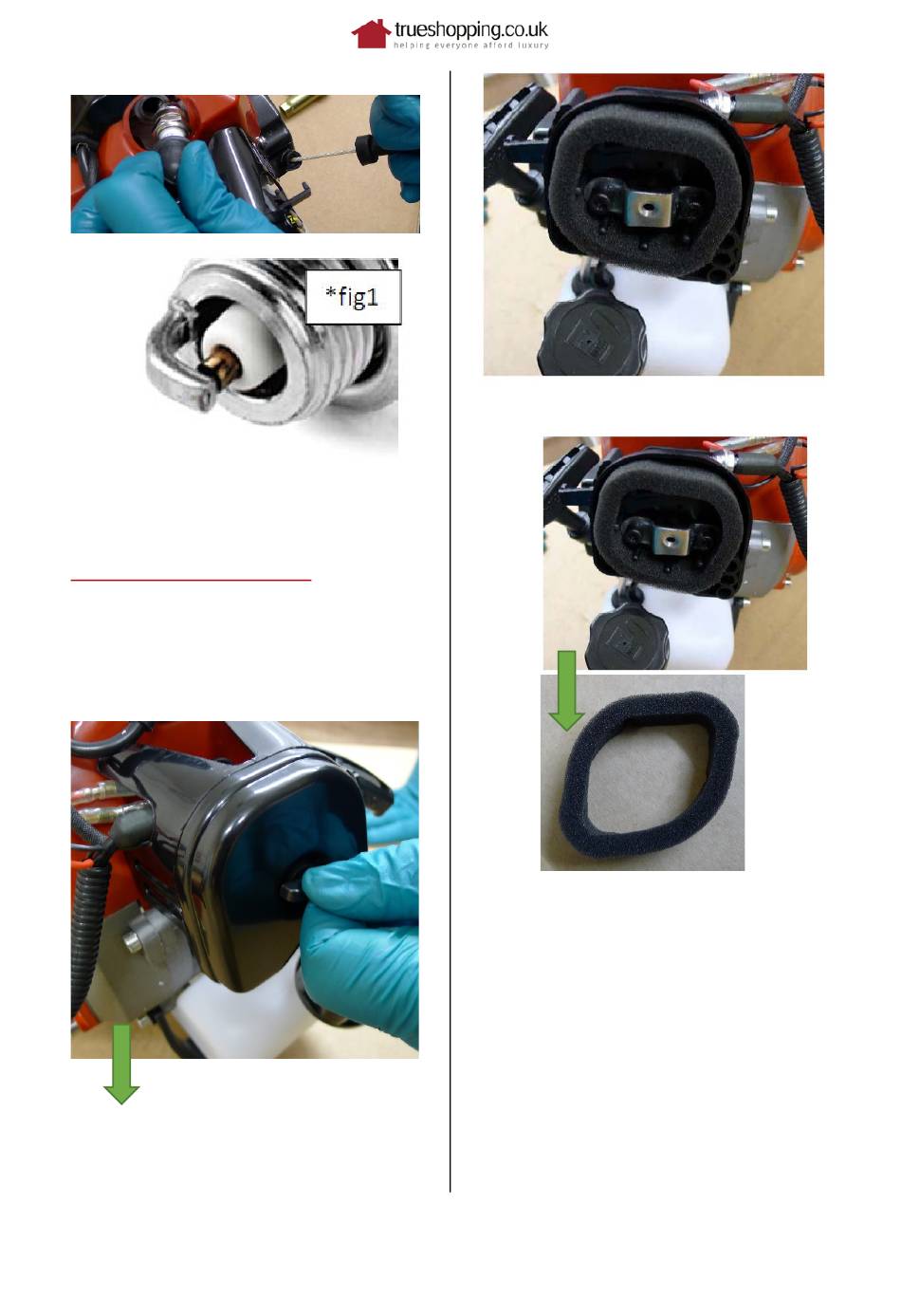 trueshopping.co.uk
helping everyone afford luxury

*fig1