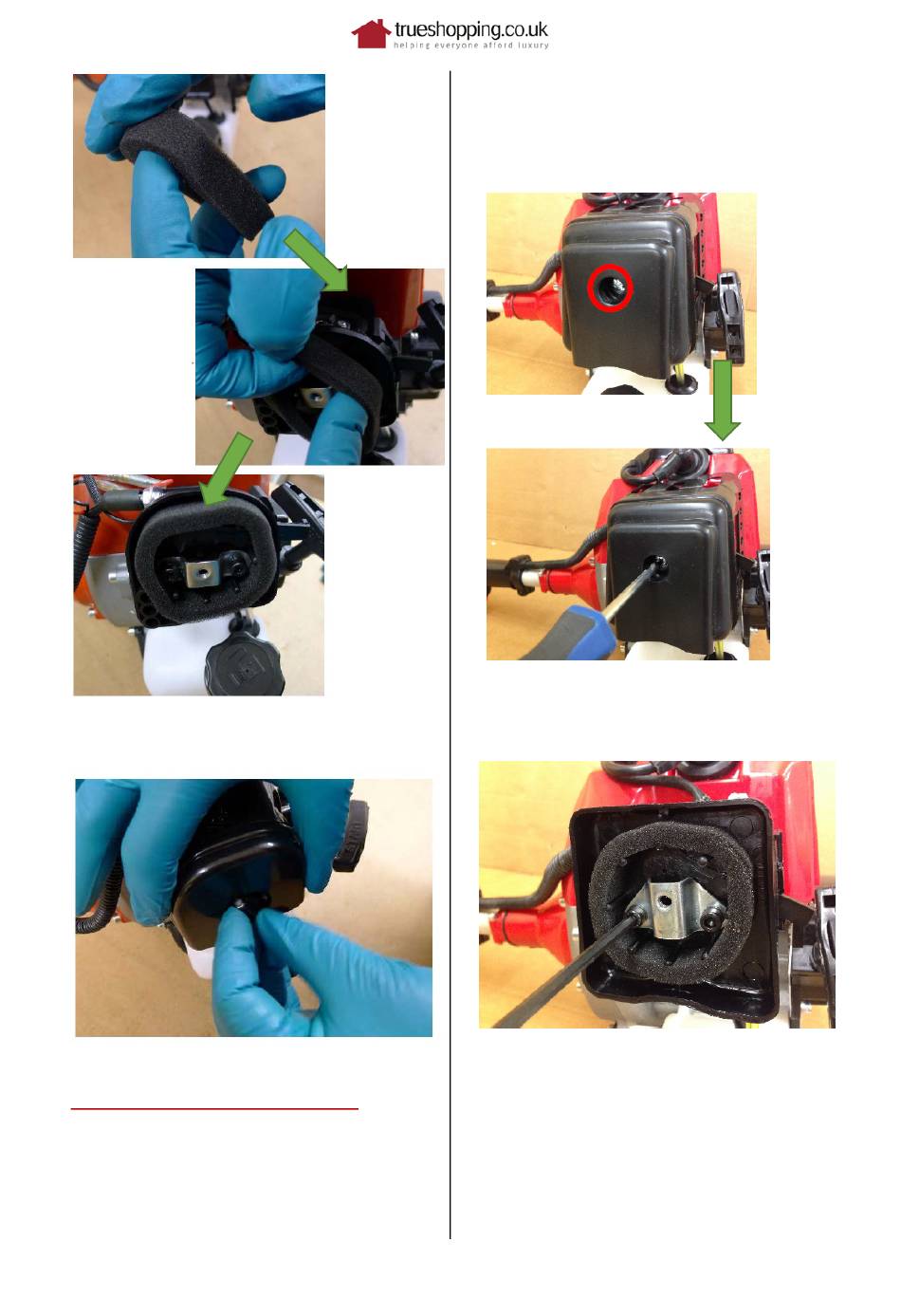 trueshopping.co.uk
helping everyone afford luxury