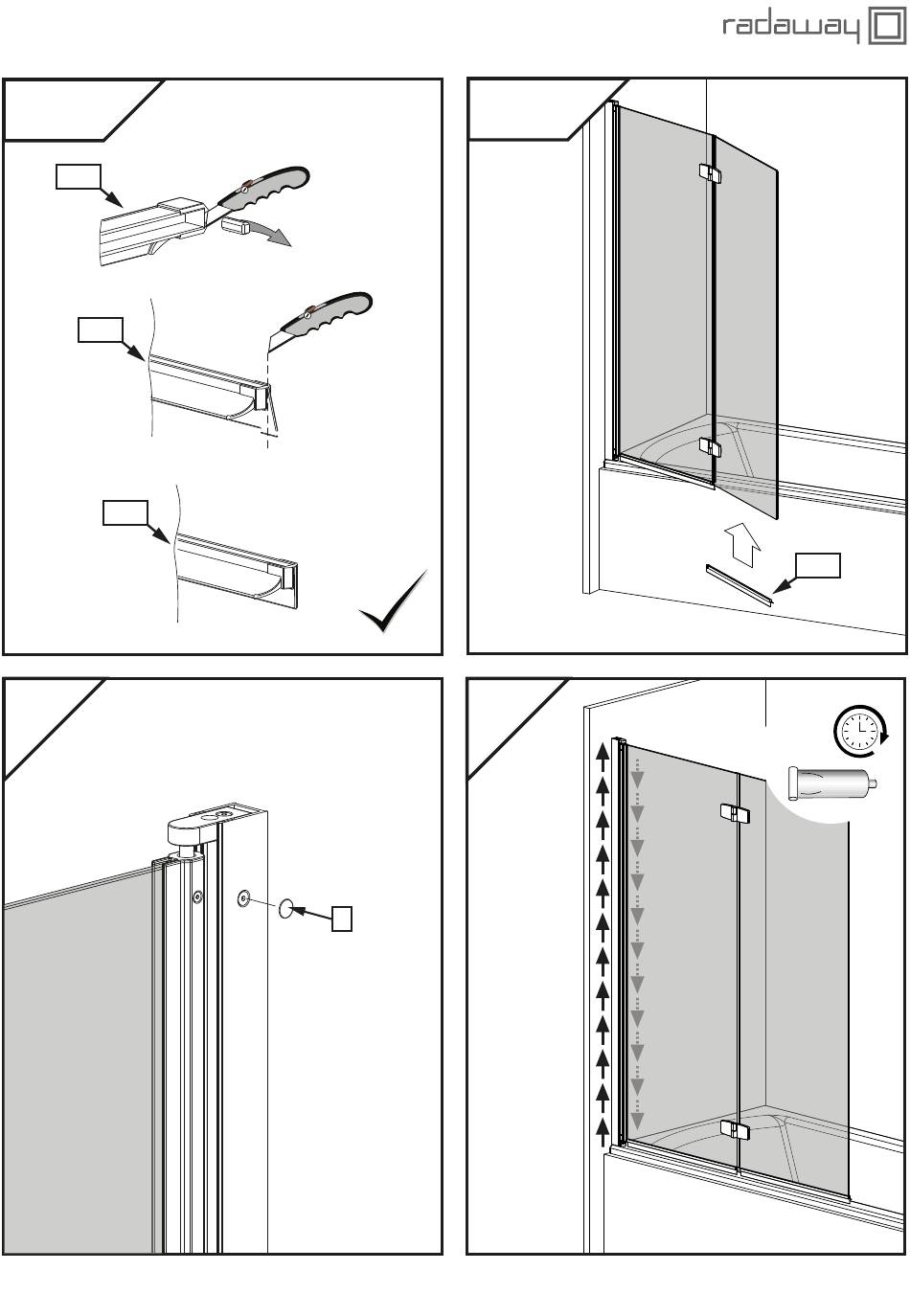 radaway