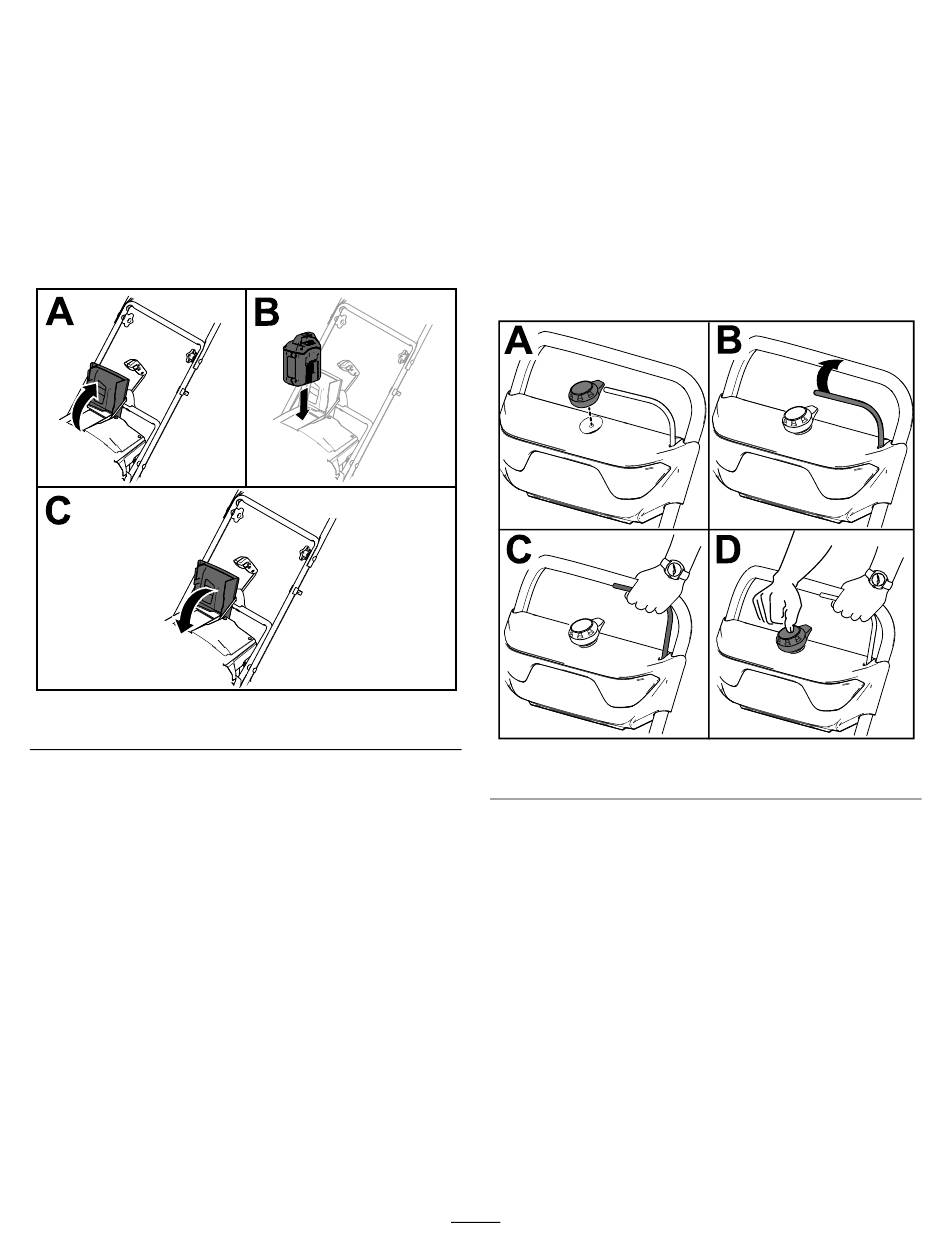 A

B

C

A

B

C

D