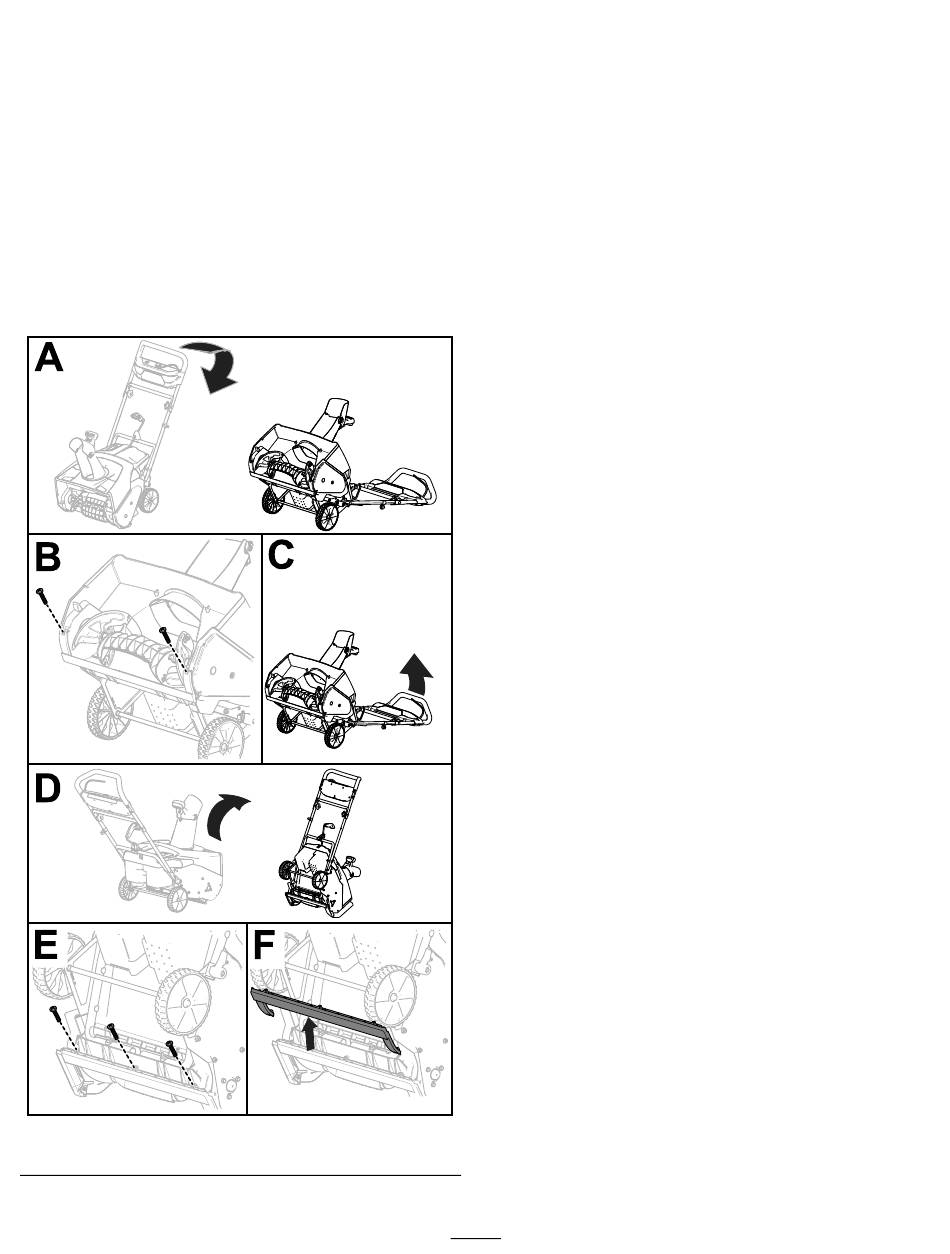 A

B

C

D

E

F