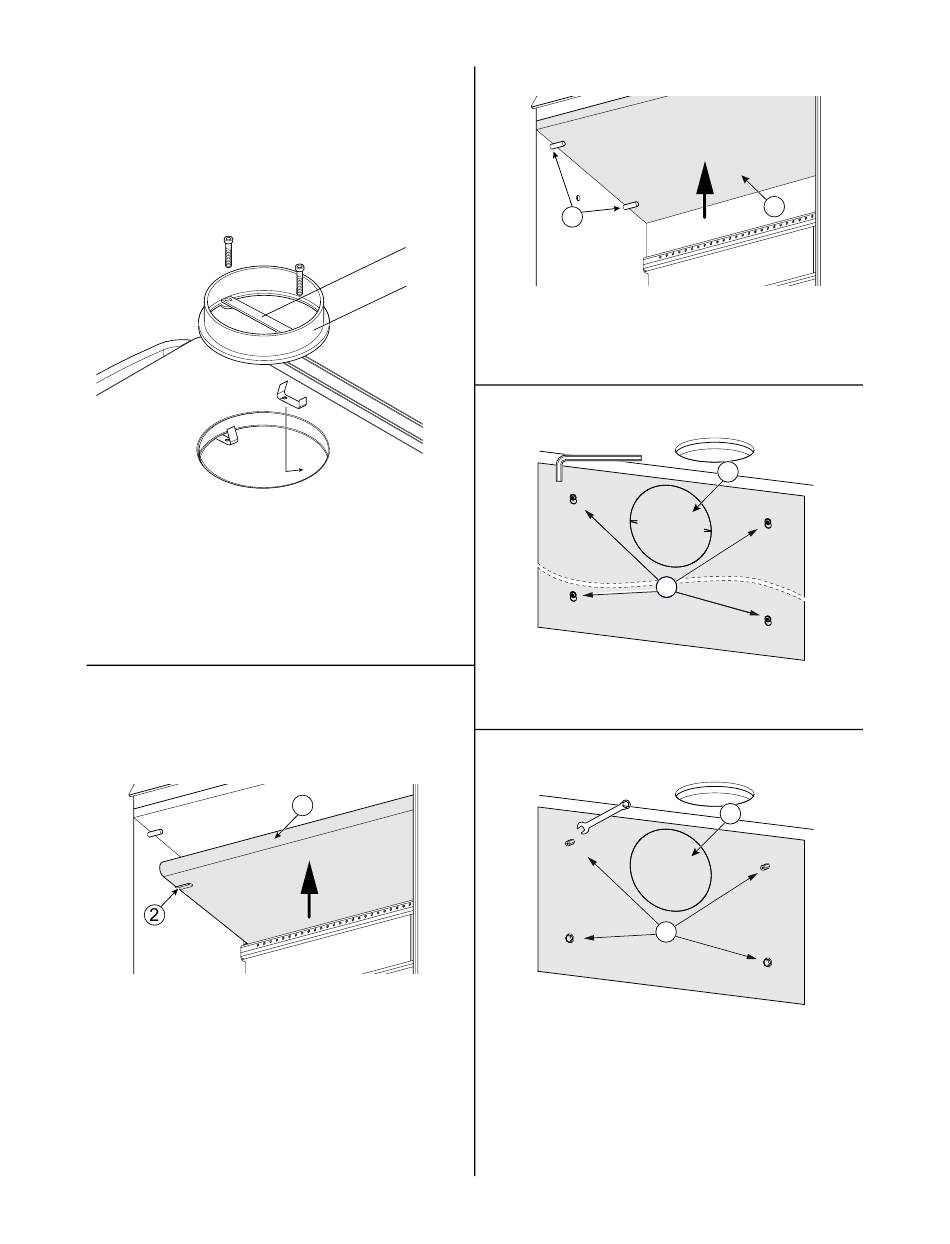 2