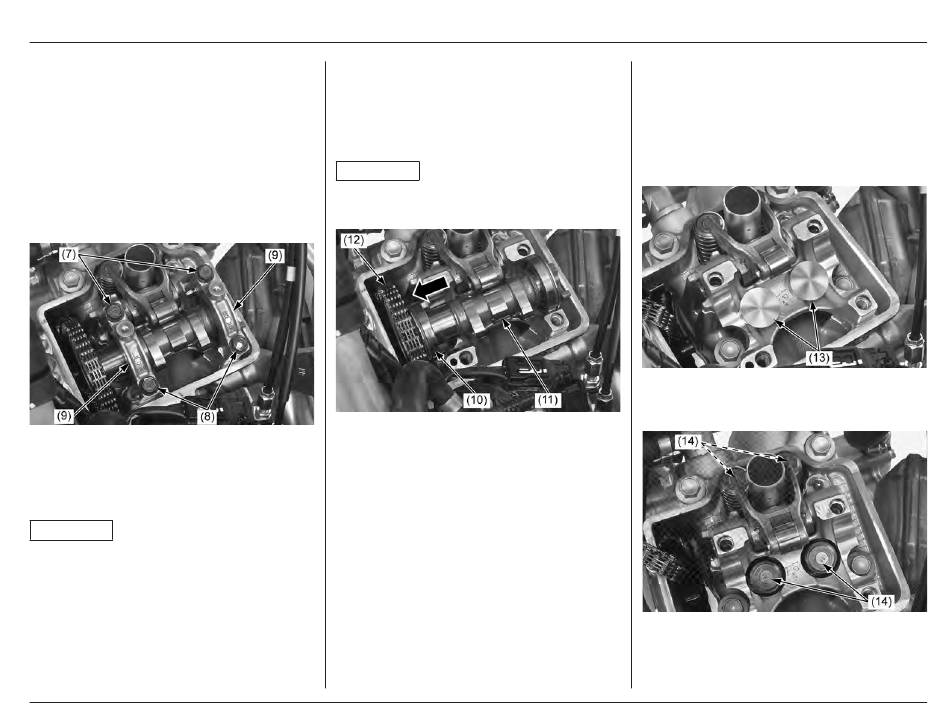 (7)
(9)
(9)
(8)

(12)
(10)
(11)

(13)

(14)
(14)