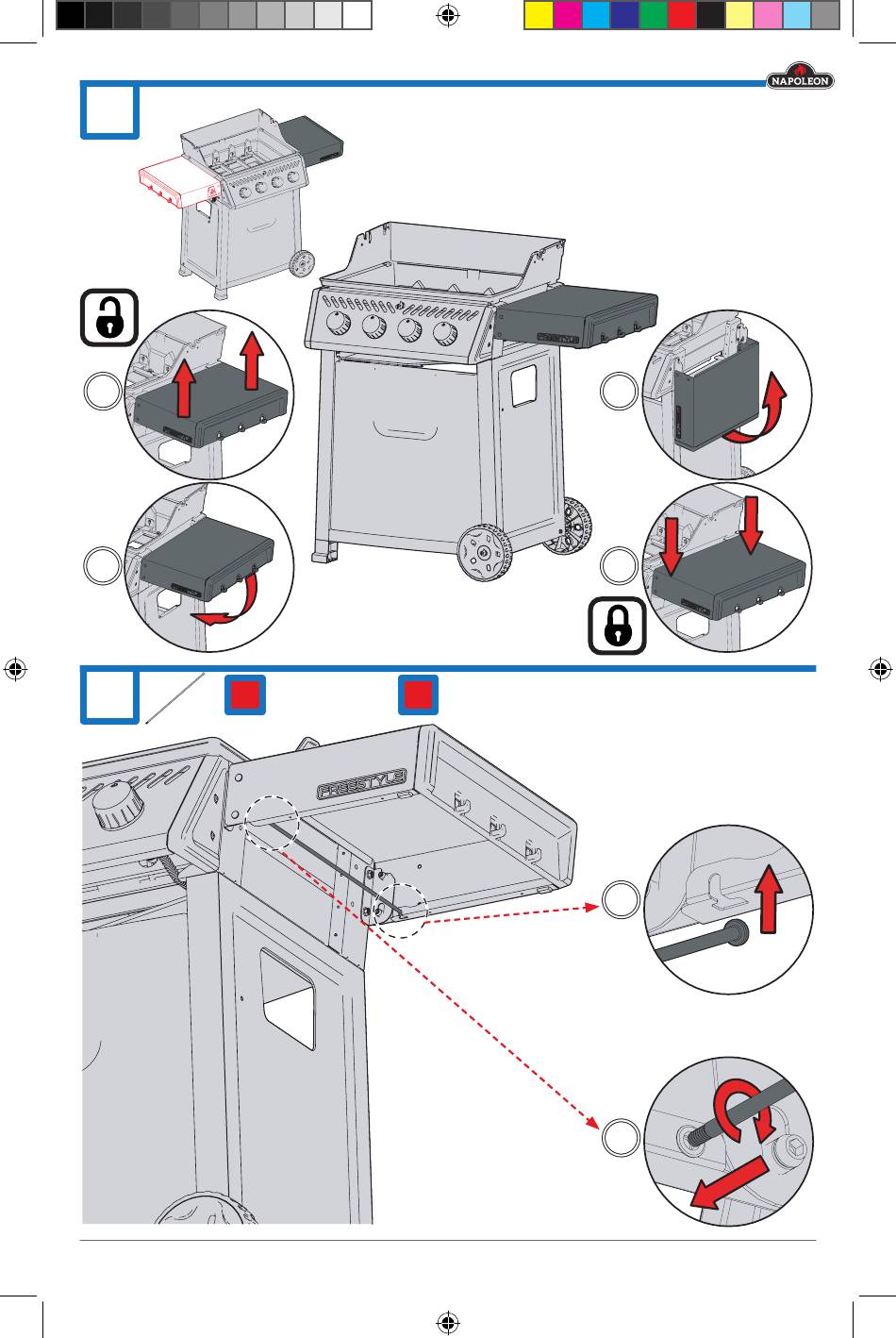 NAPOLEON

FREESTYLE

FREESTYLE