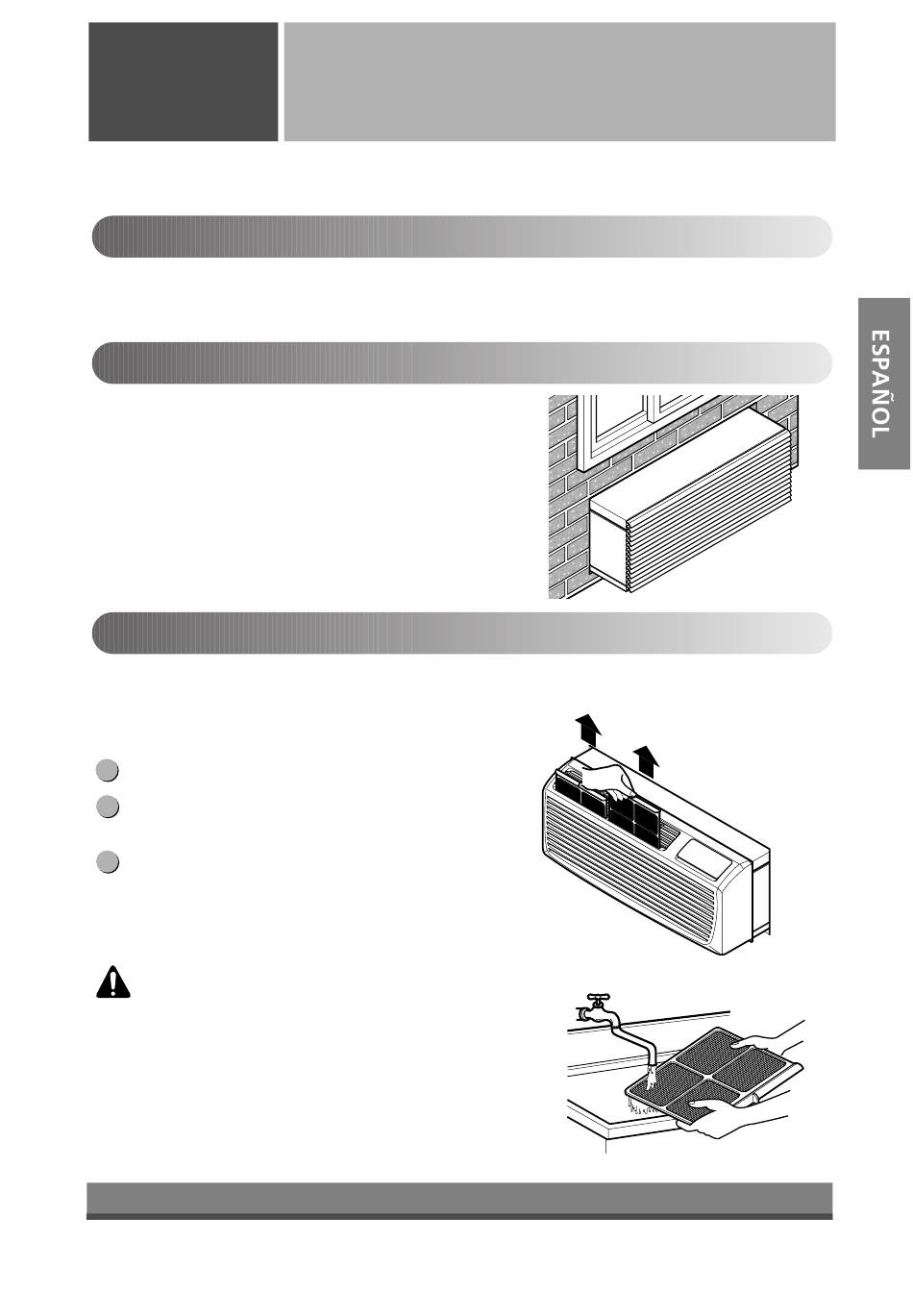 ESPAÑOL