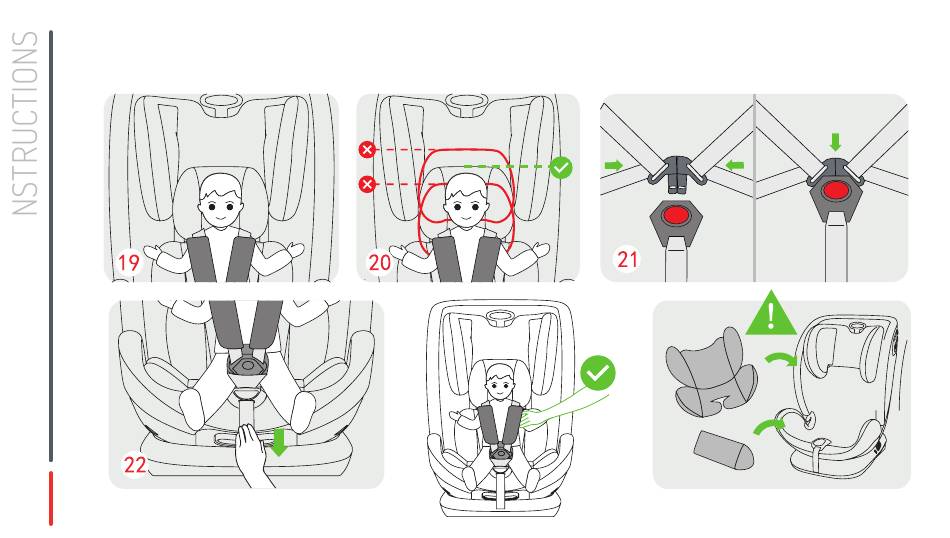 NSTRUCTIONS

19

20

21

22