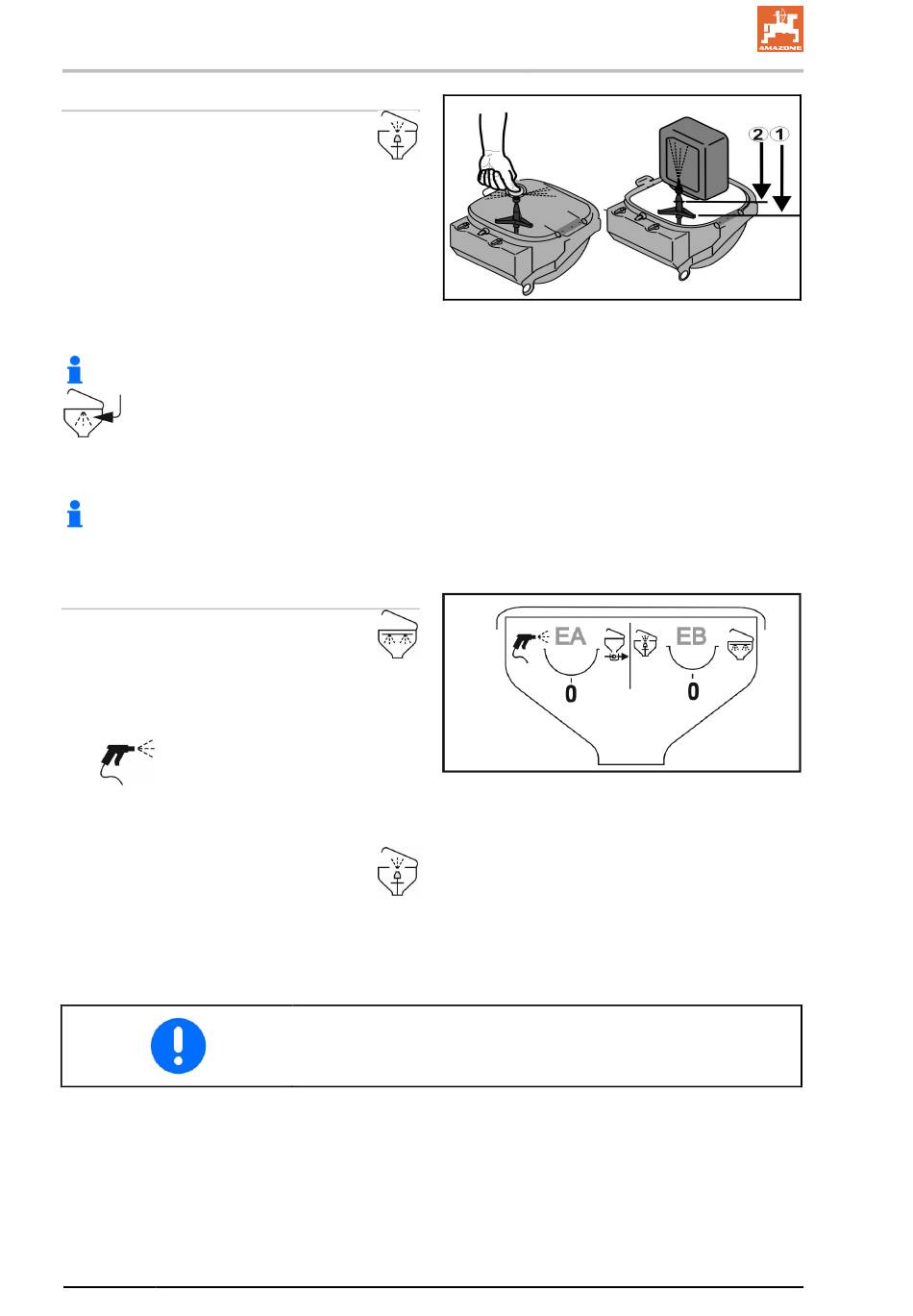 AMAZONE

2 1

EA

0

EB

0