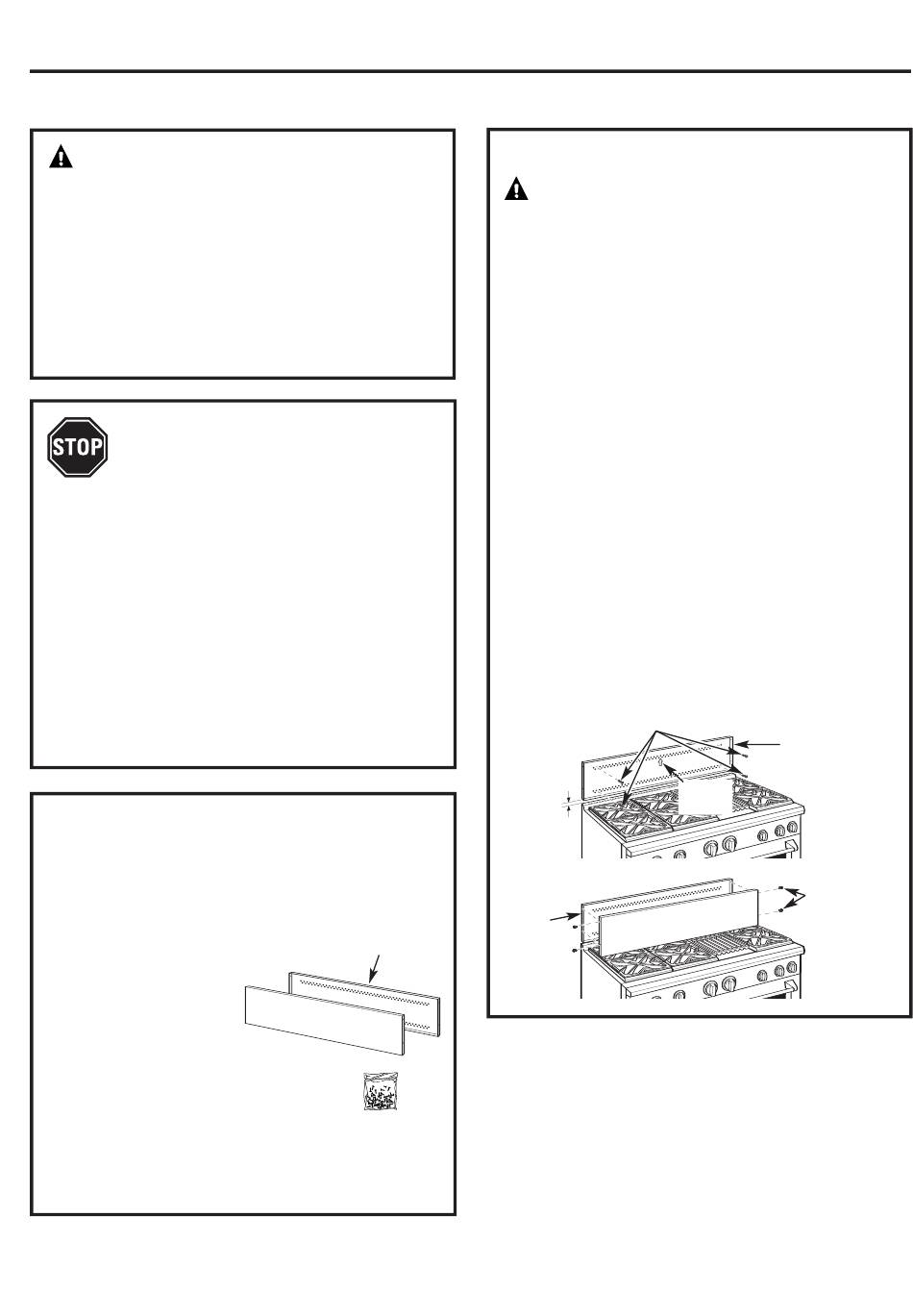 STOP