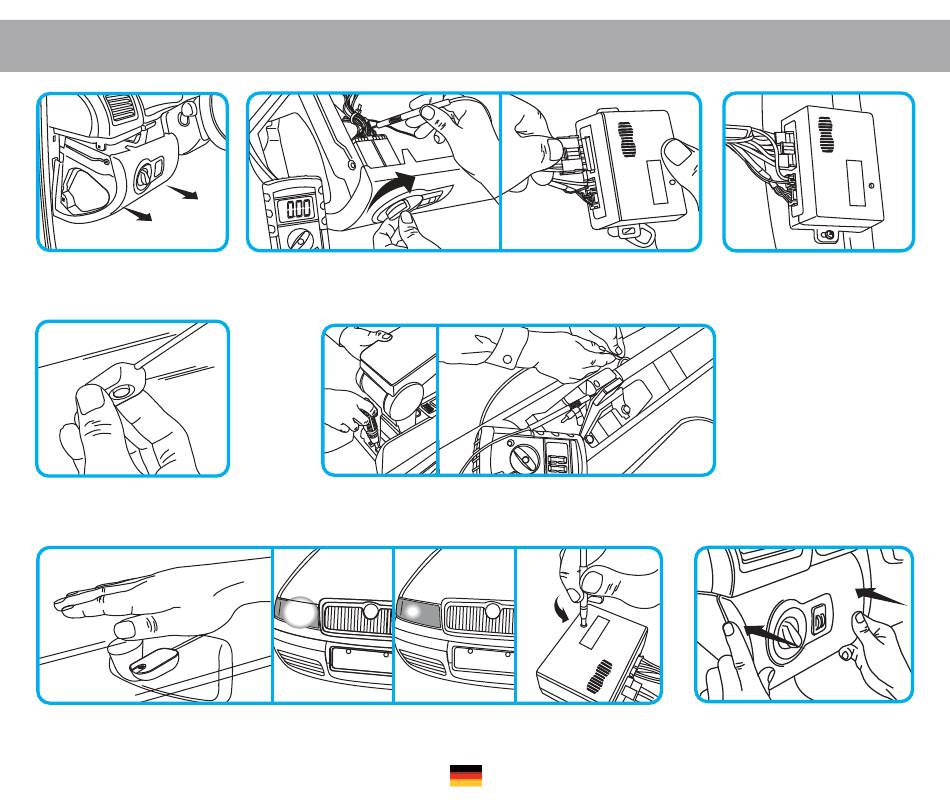 000