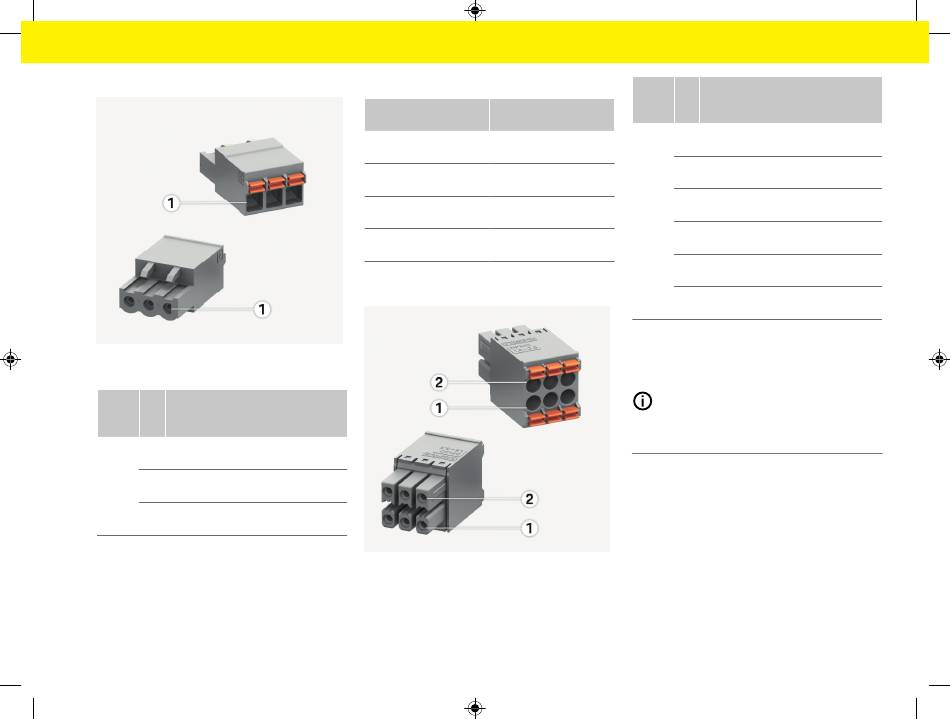 1

1

2

1

2

1