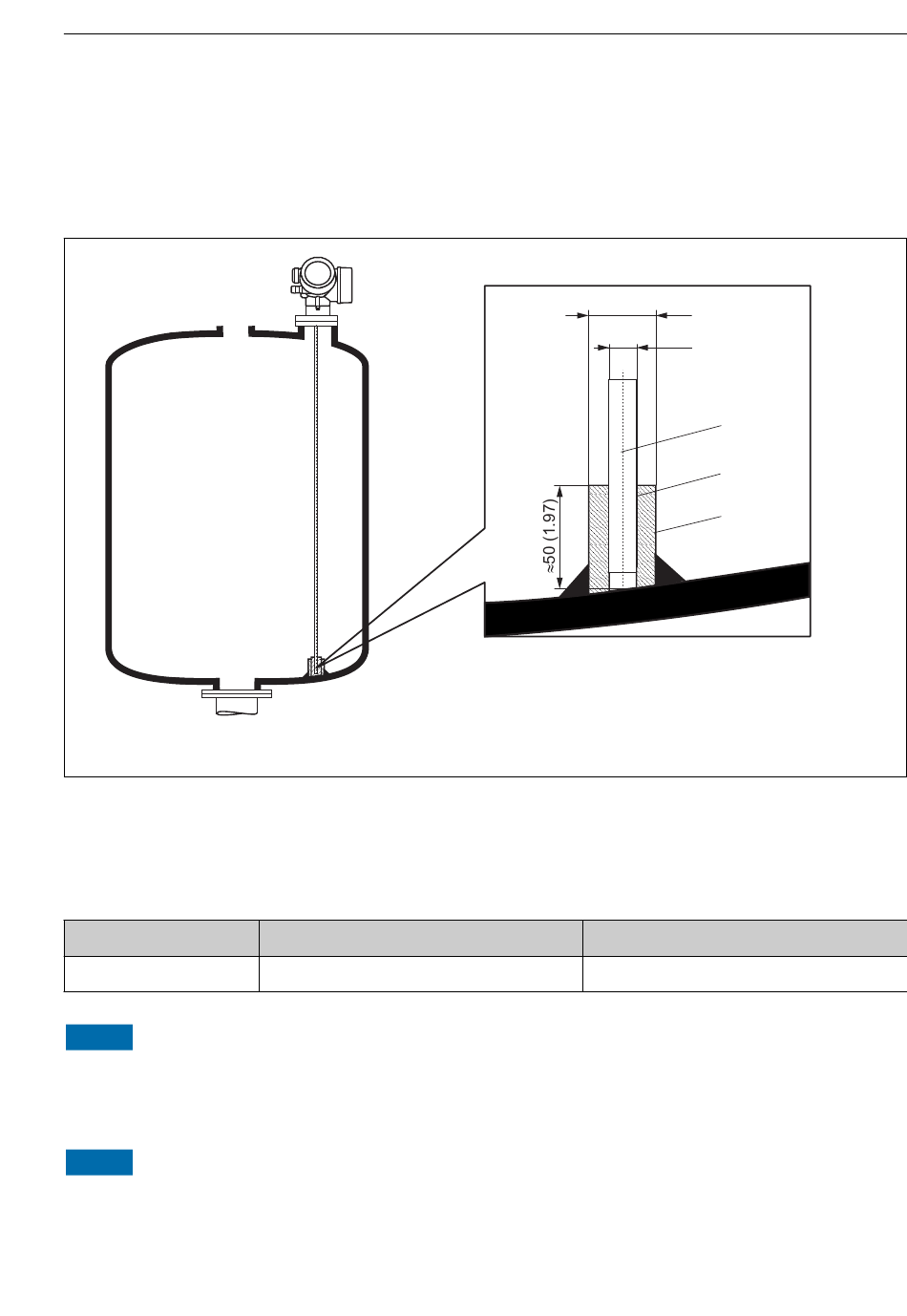 ≈50 (1.97)