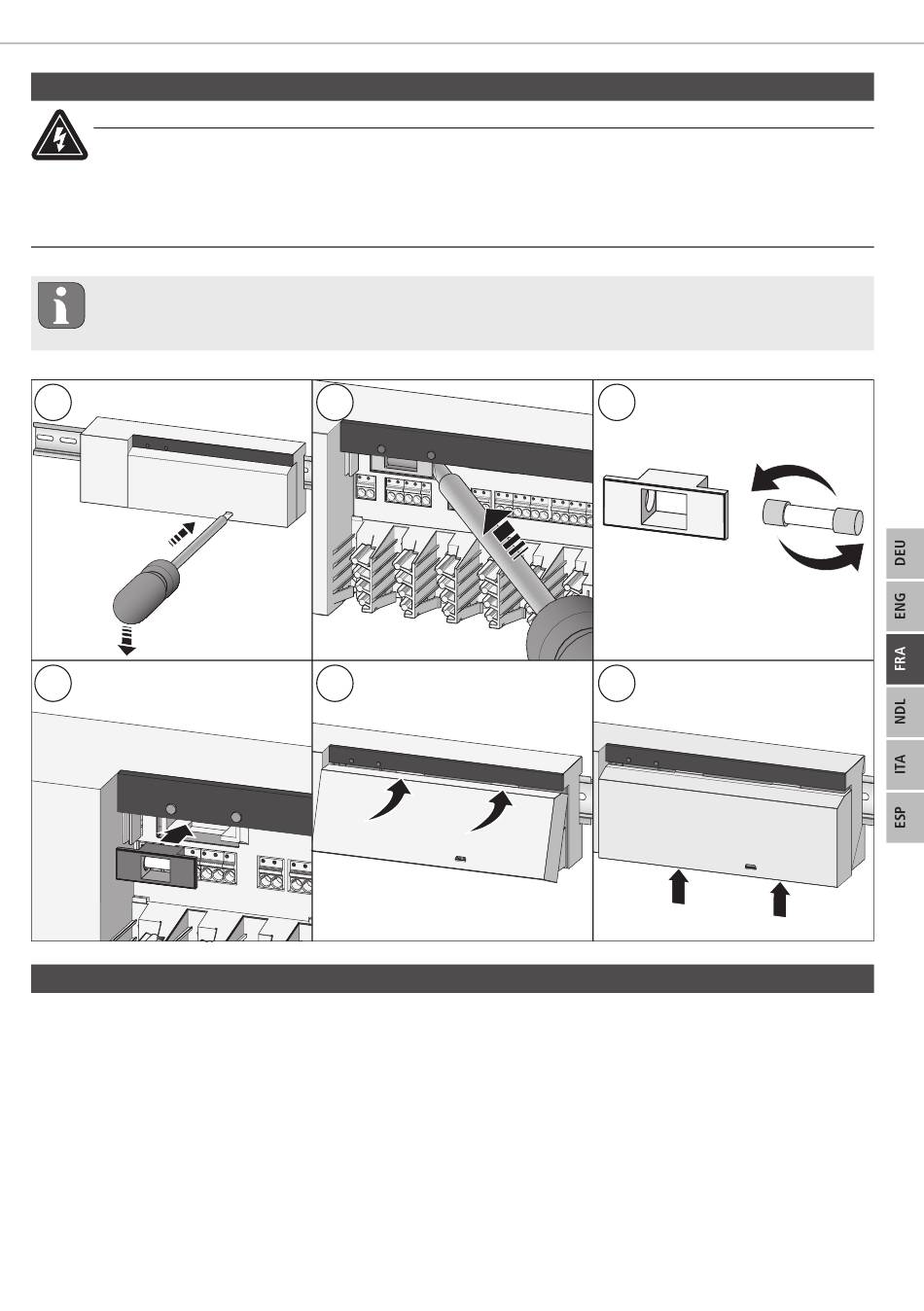 DEU

ENG

FRA

NDL

ITA

ESP