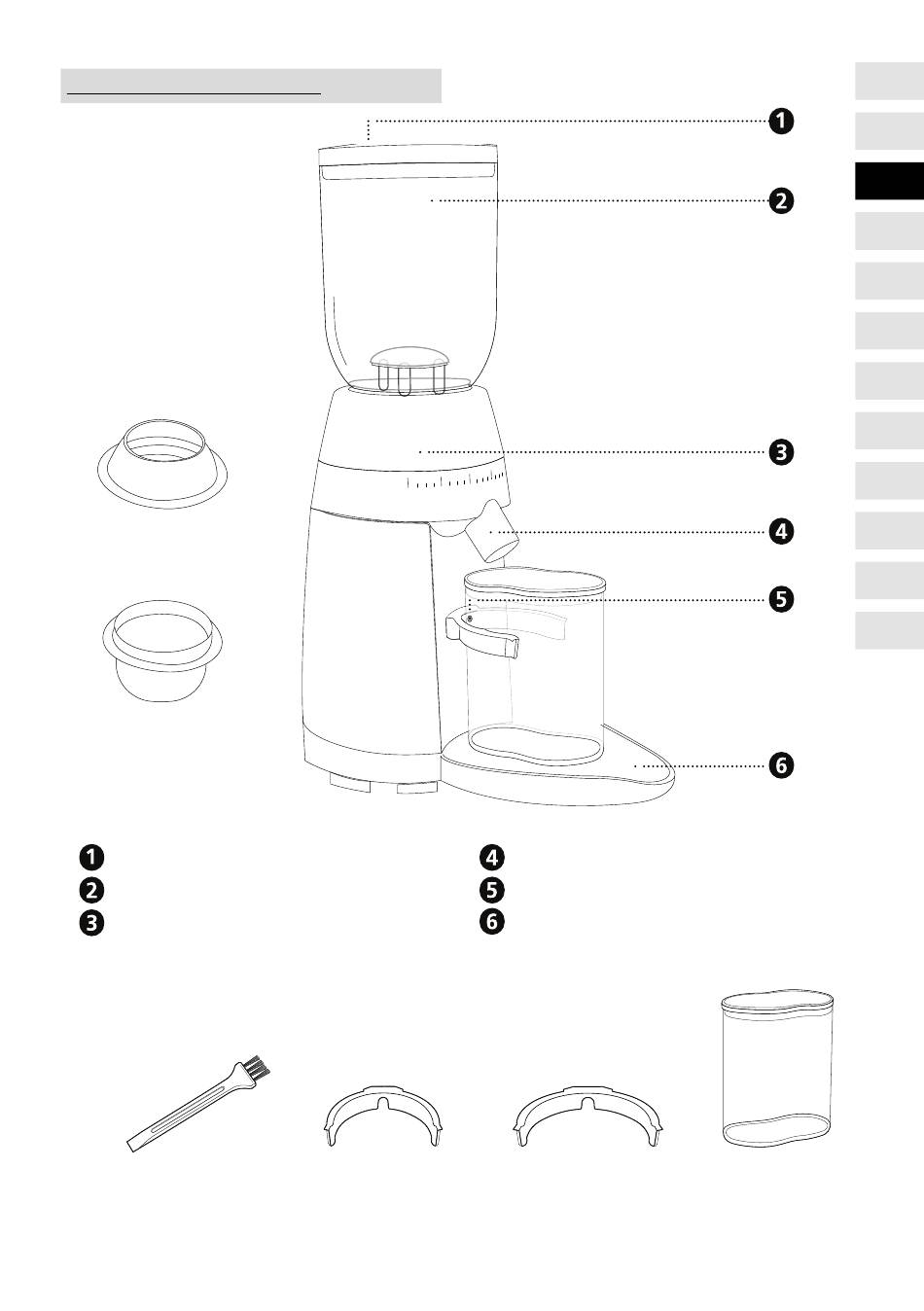 1
2
3
4
5
6

1
2
3
4
5
6