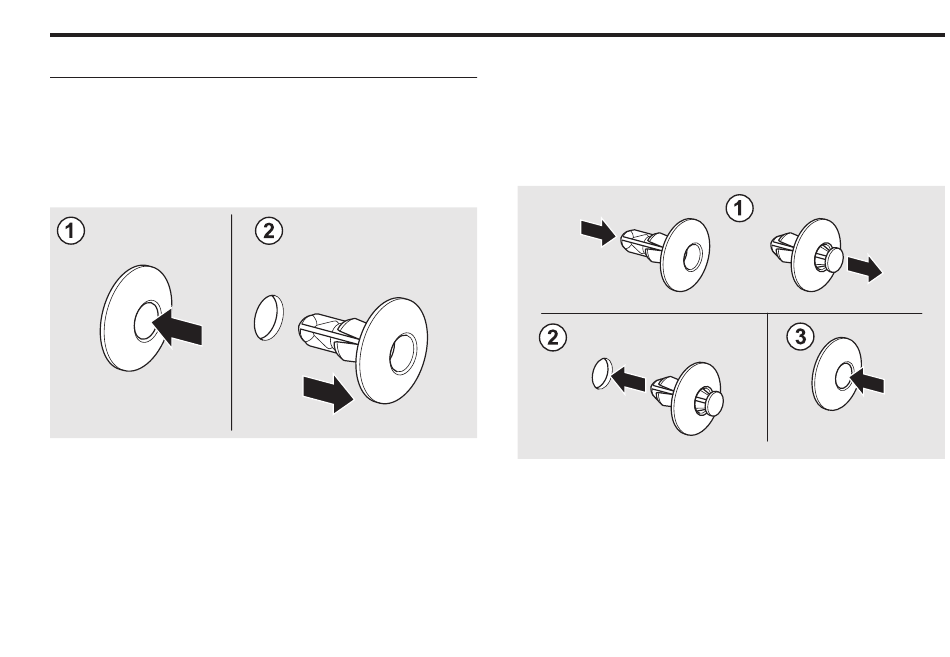 1

2

1

2

3