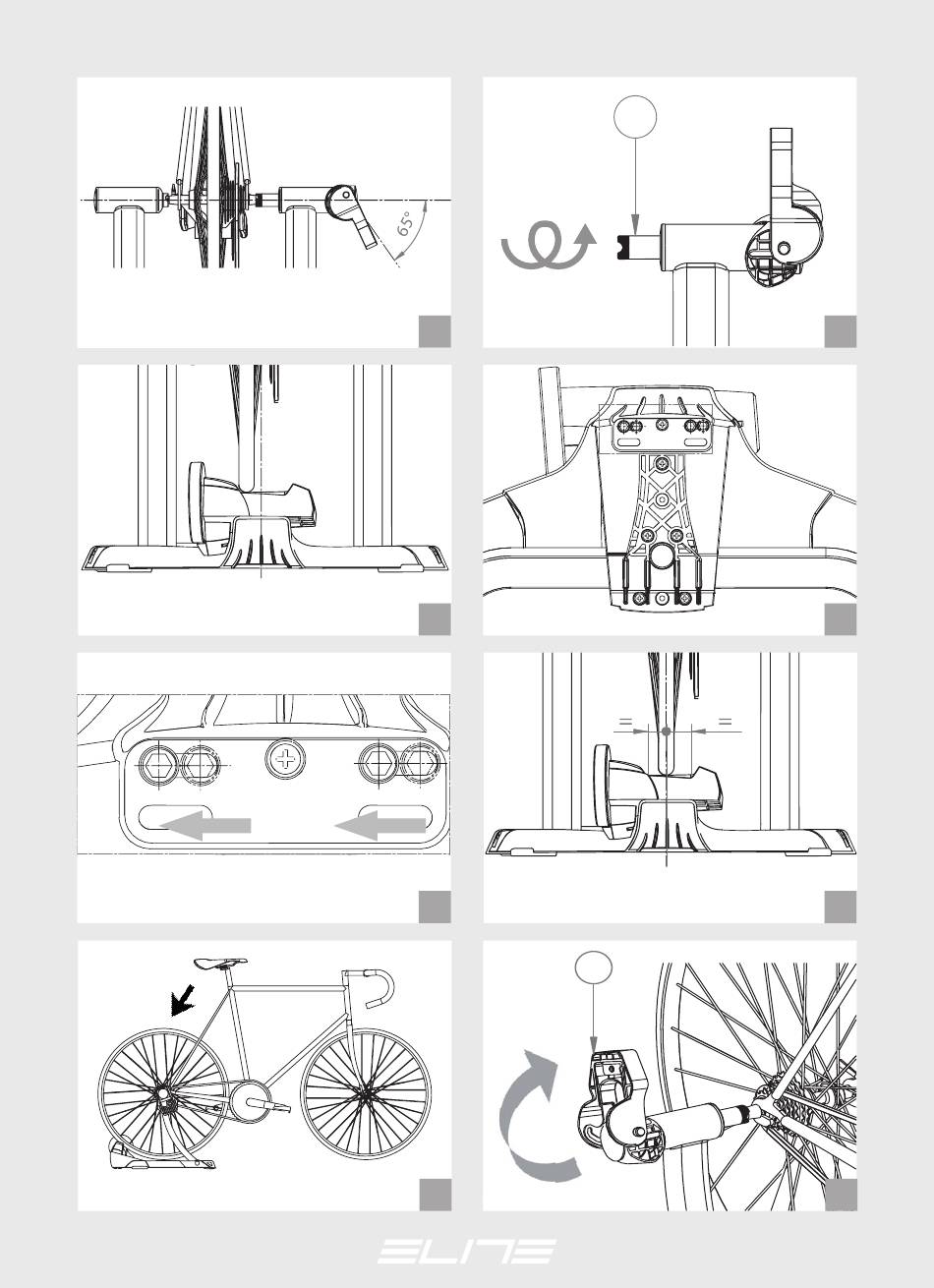 65°

=
=

ELITE