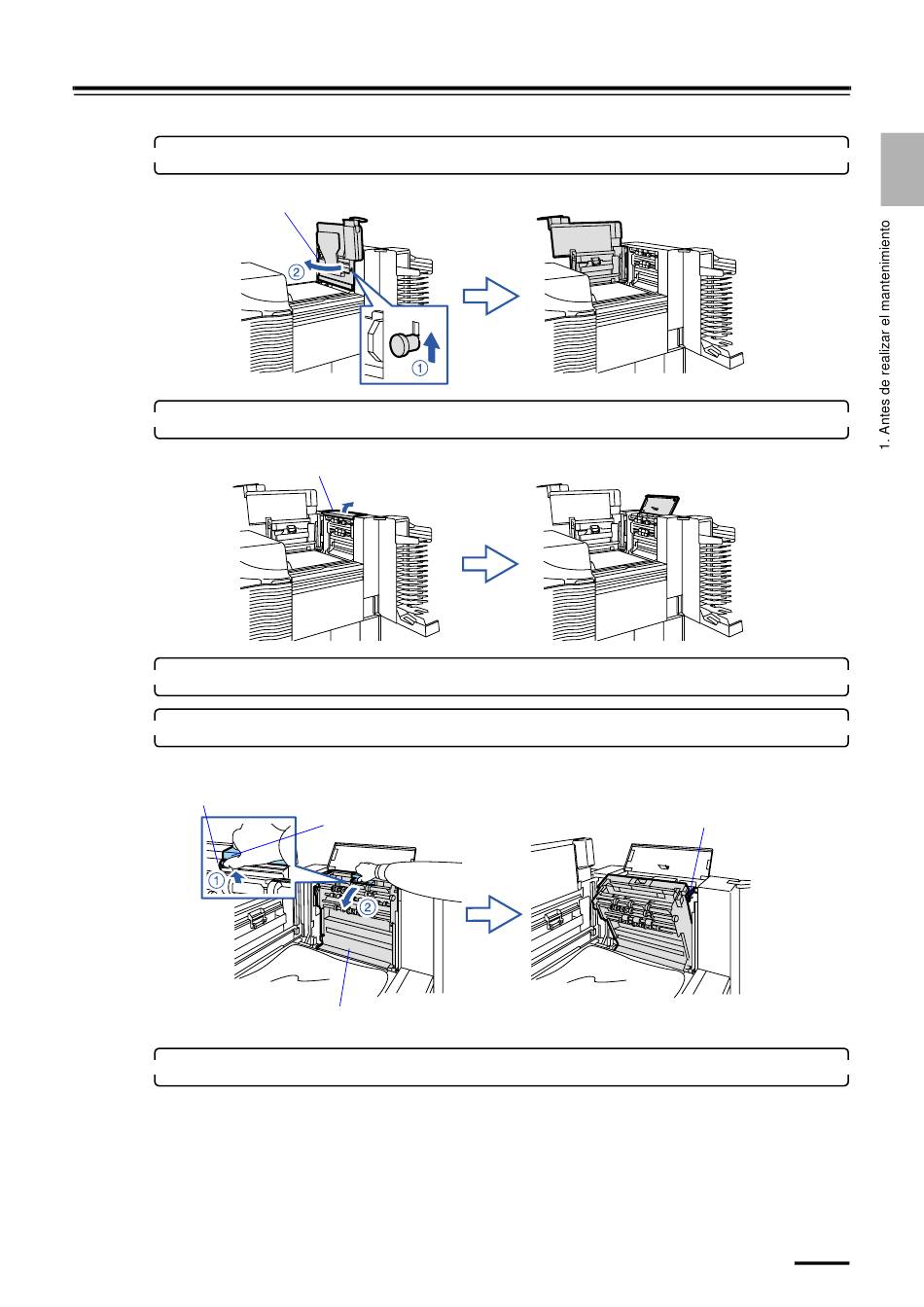 1. Antes de realizar el mantenimiento

②

①

①

②