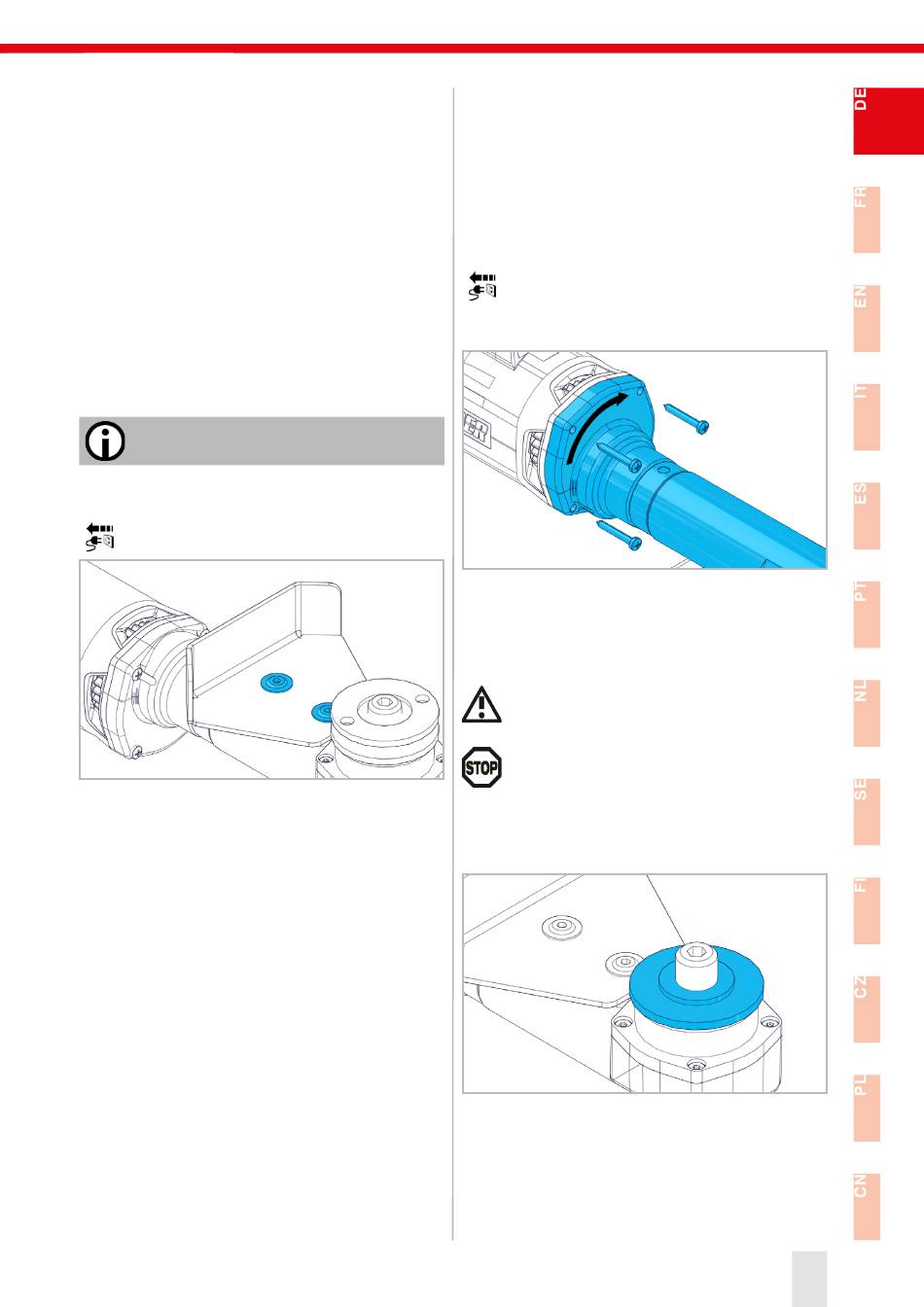 DE
FR
EN
IT
ES
PT
NL
SE
FI
CZ
PL
CN

STOP