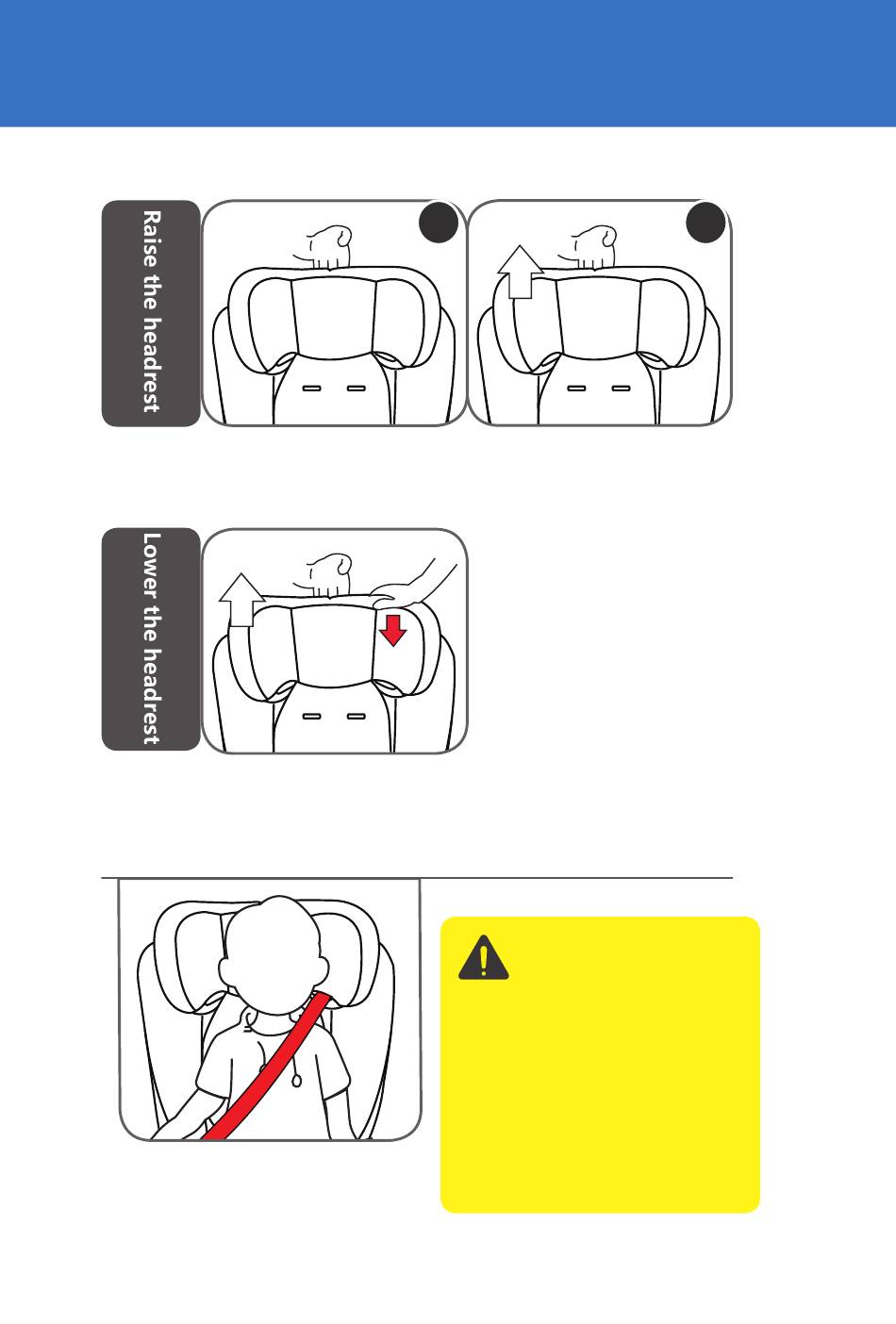 Raise the headrest

Lower the headrest