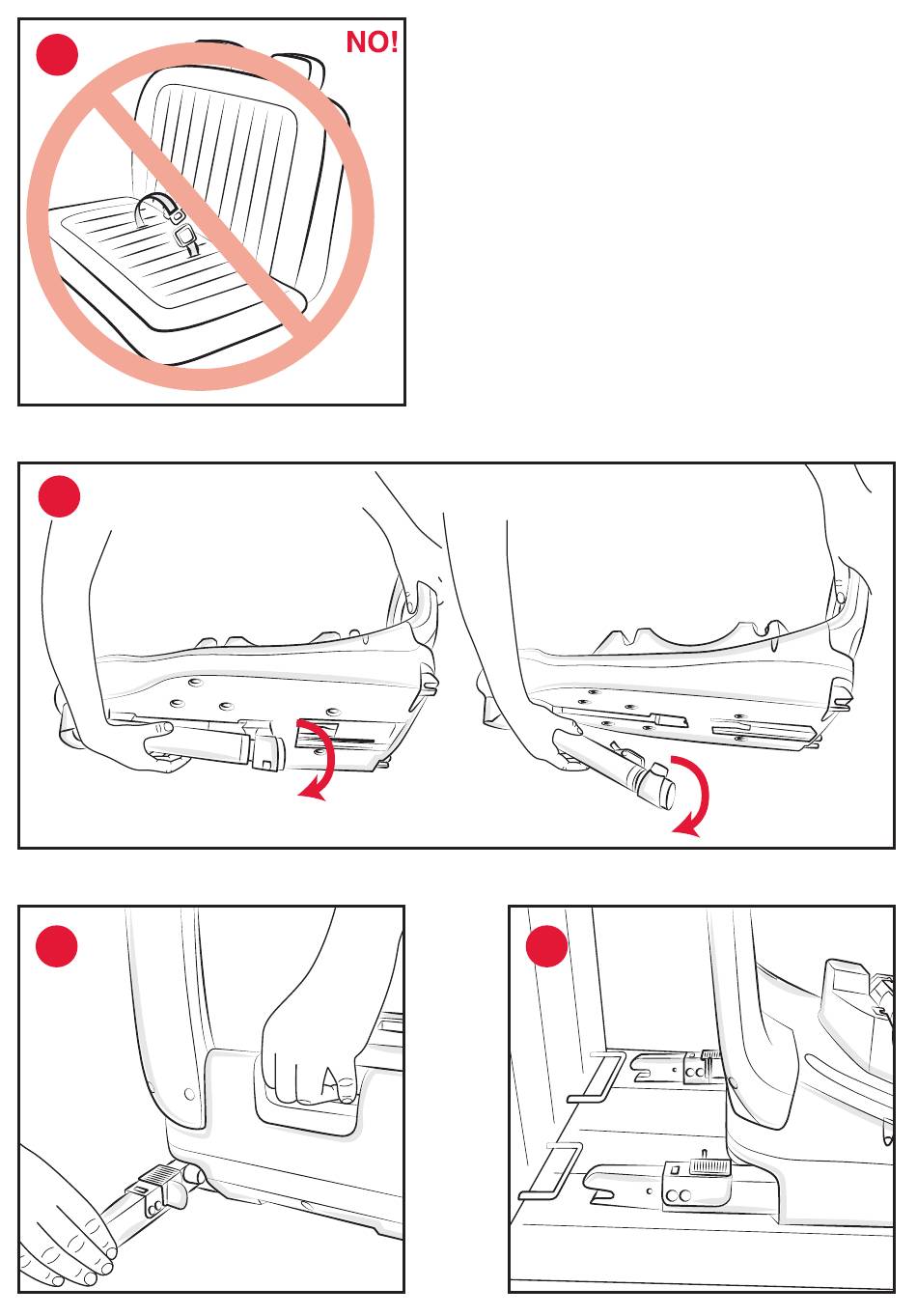 NO!