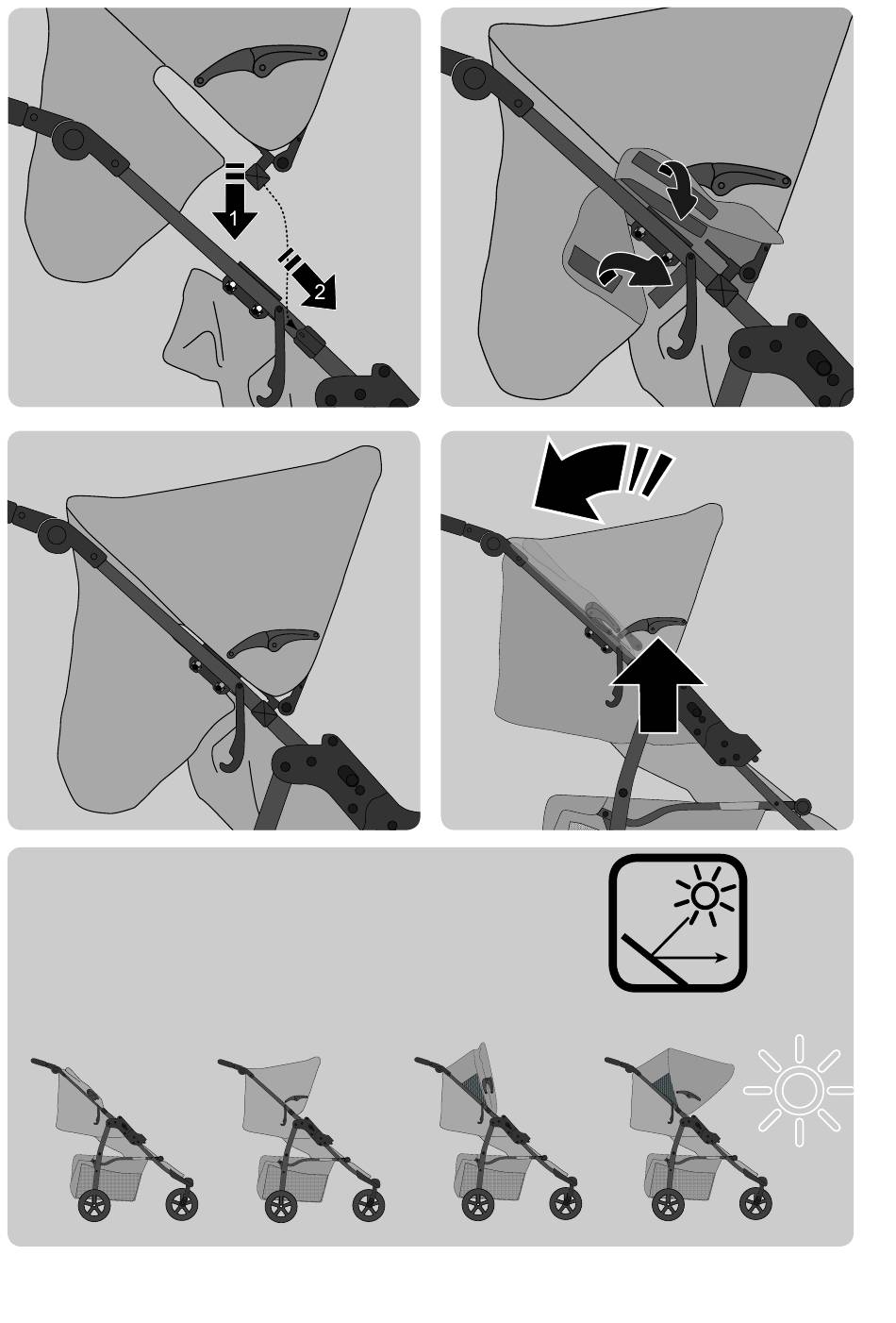 1
2