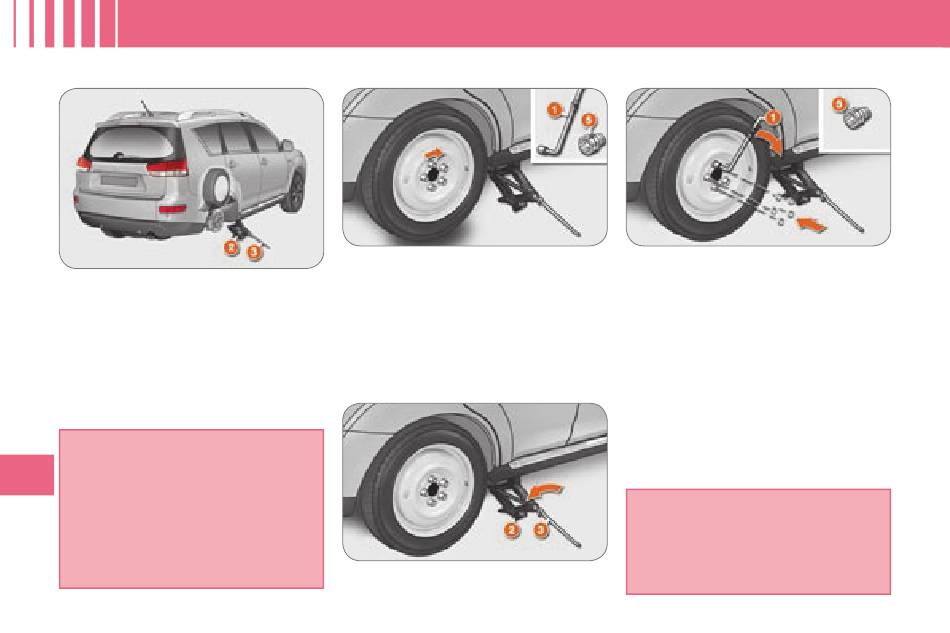 2
3
1
5
1
5
2
3